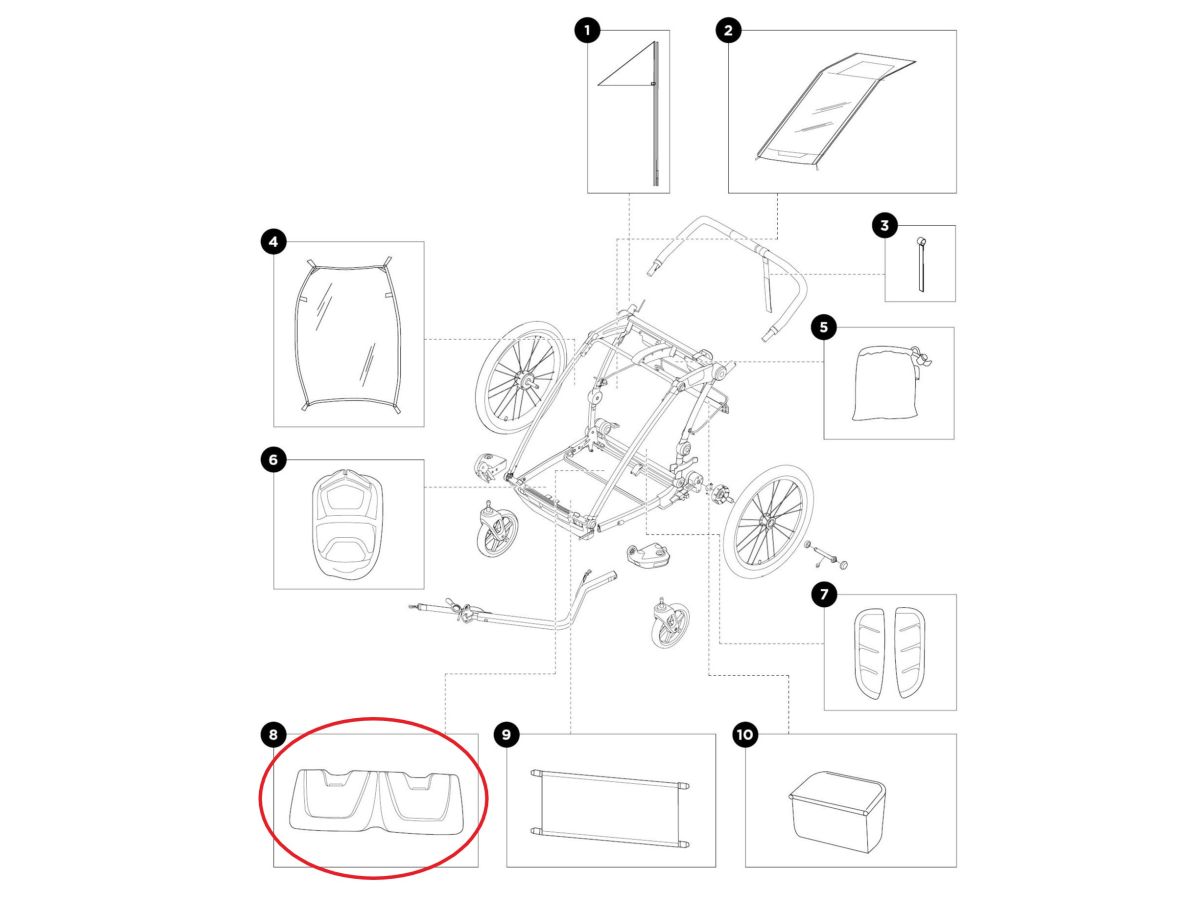 1
2
3
4
5
6
7
8
9
10