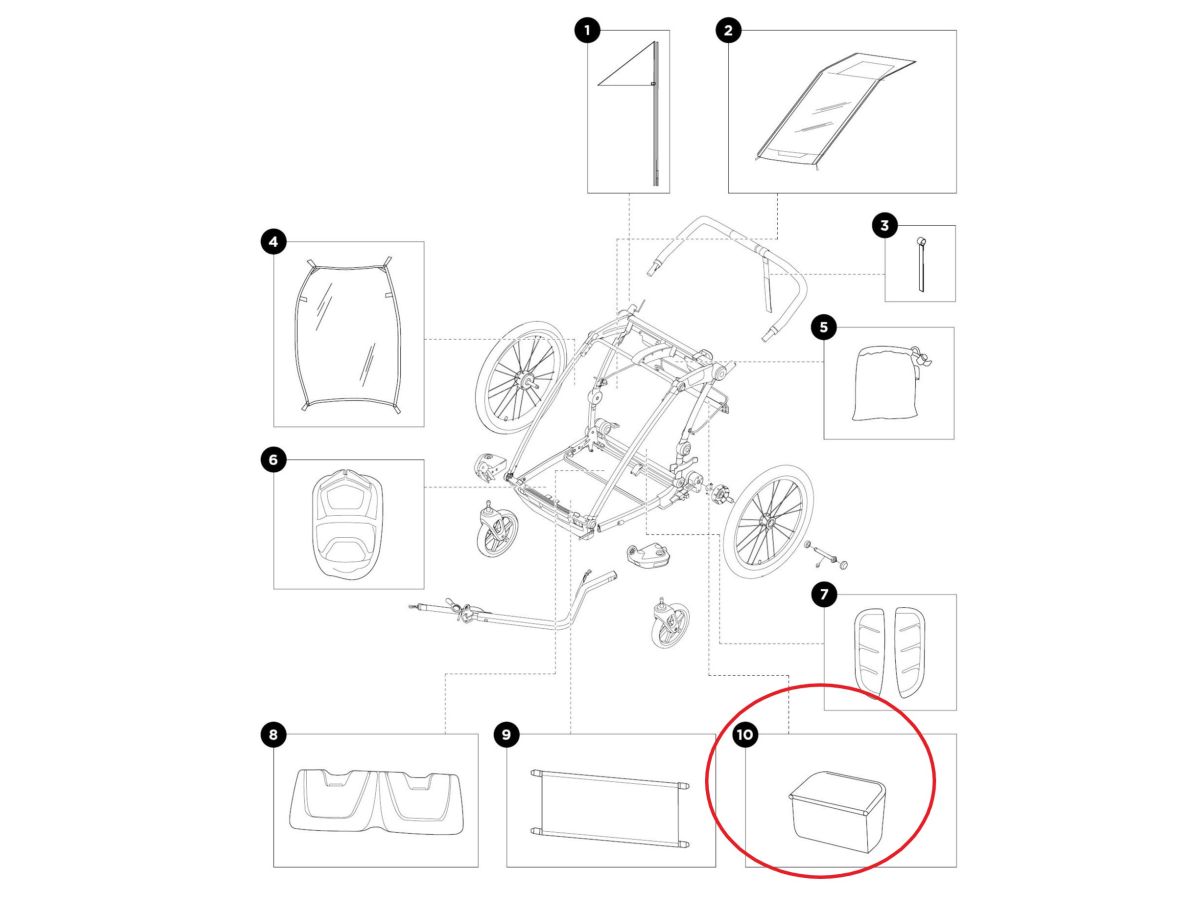 1
2
3
4
5
6
7
8
9
10