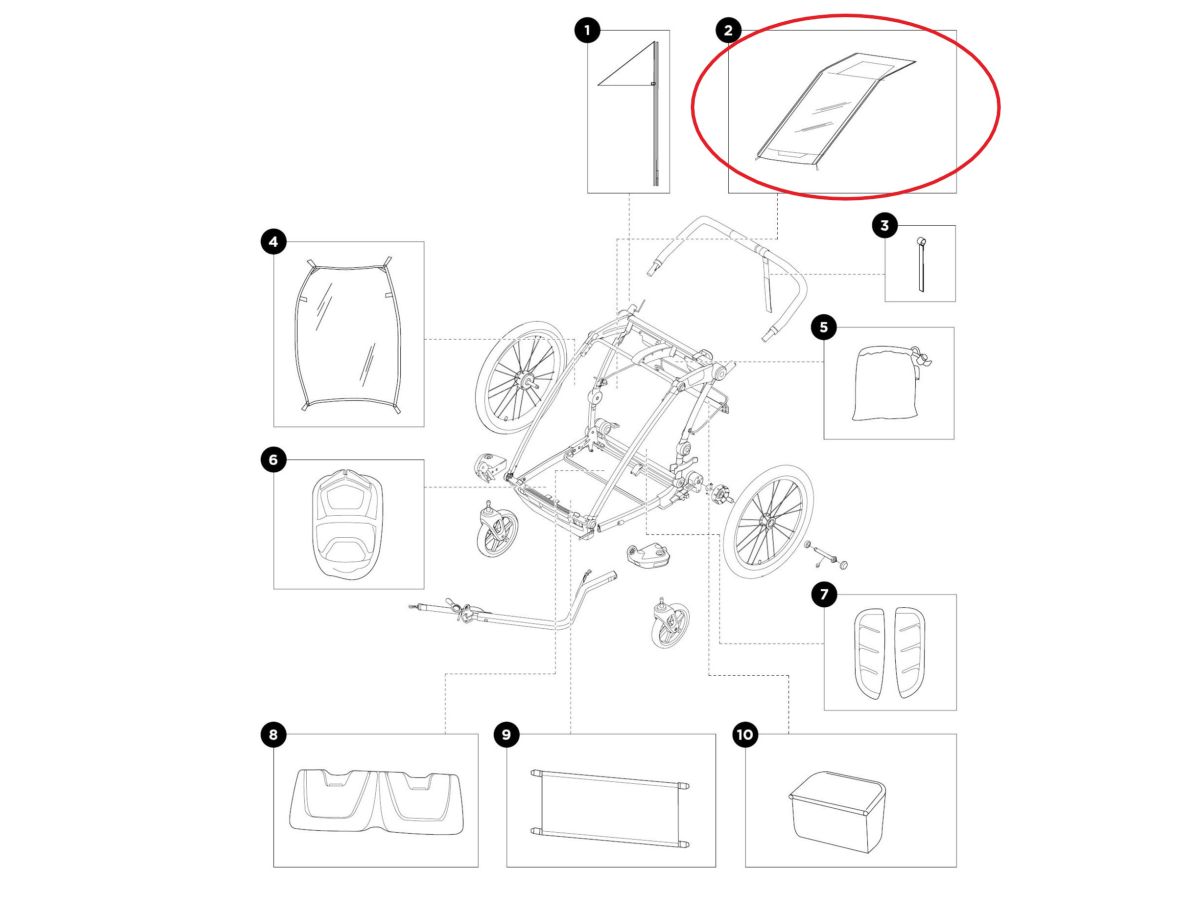 1
2
3
4
5
6
7
8
9
10