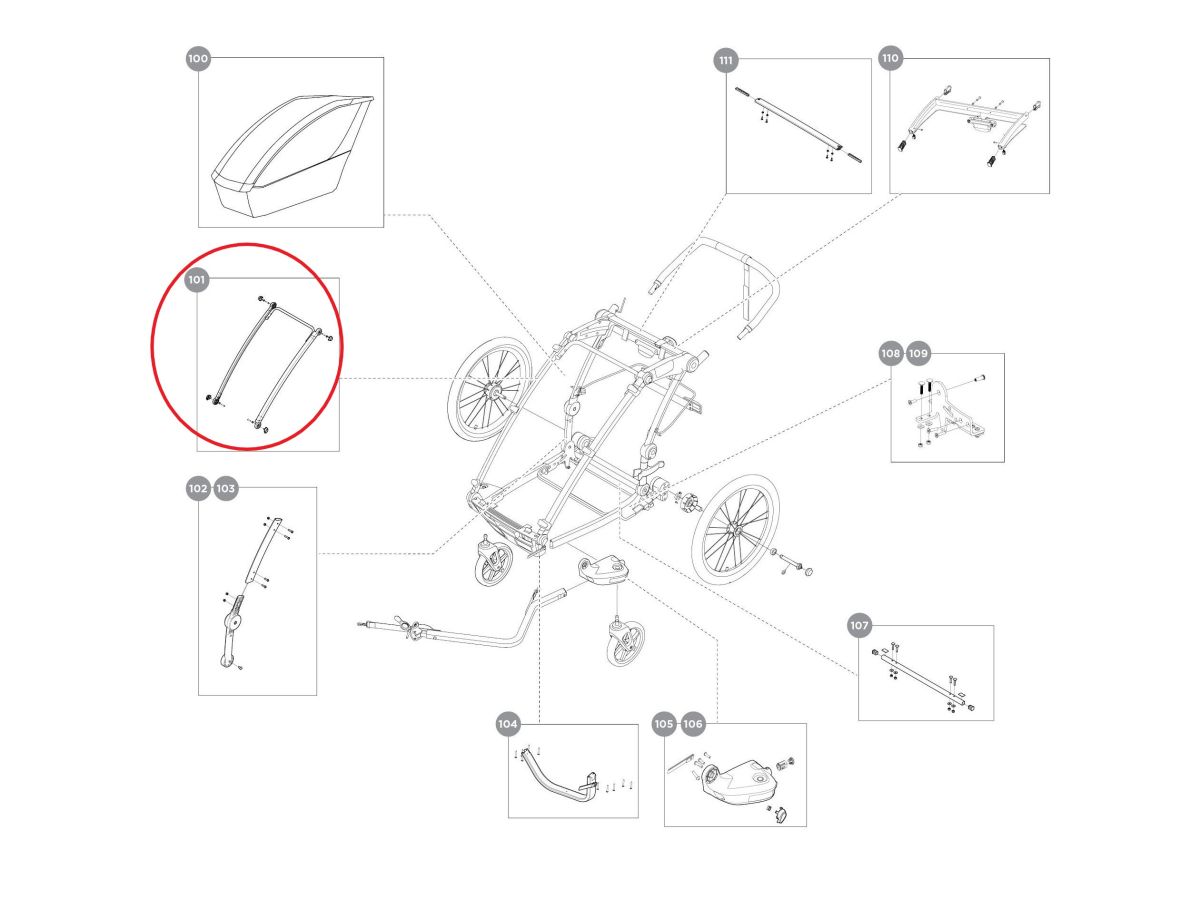 100
111
110
101
108
109
102
103
107
104
105
106