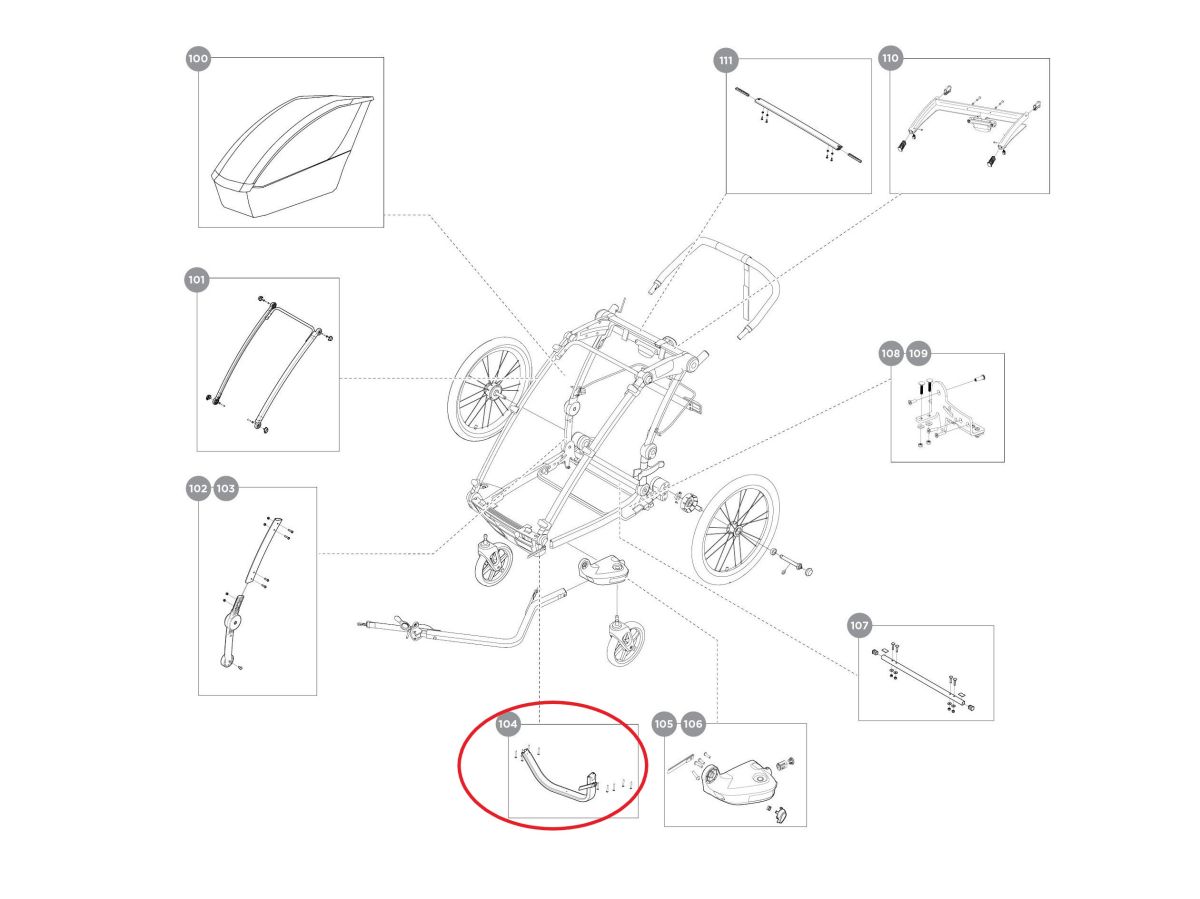 100

111

110

101

108 109

102 103

107

104

105 106