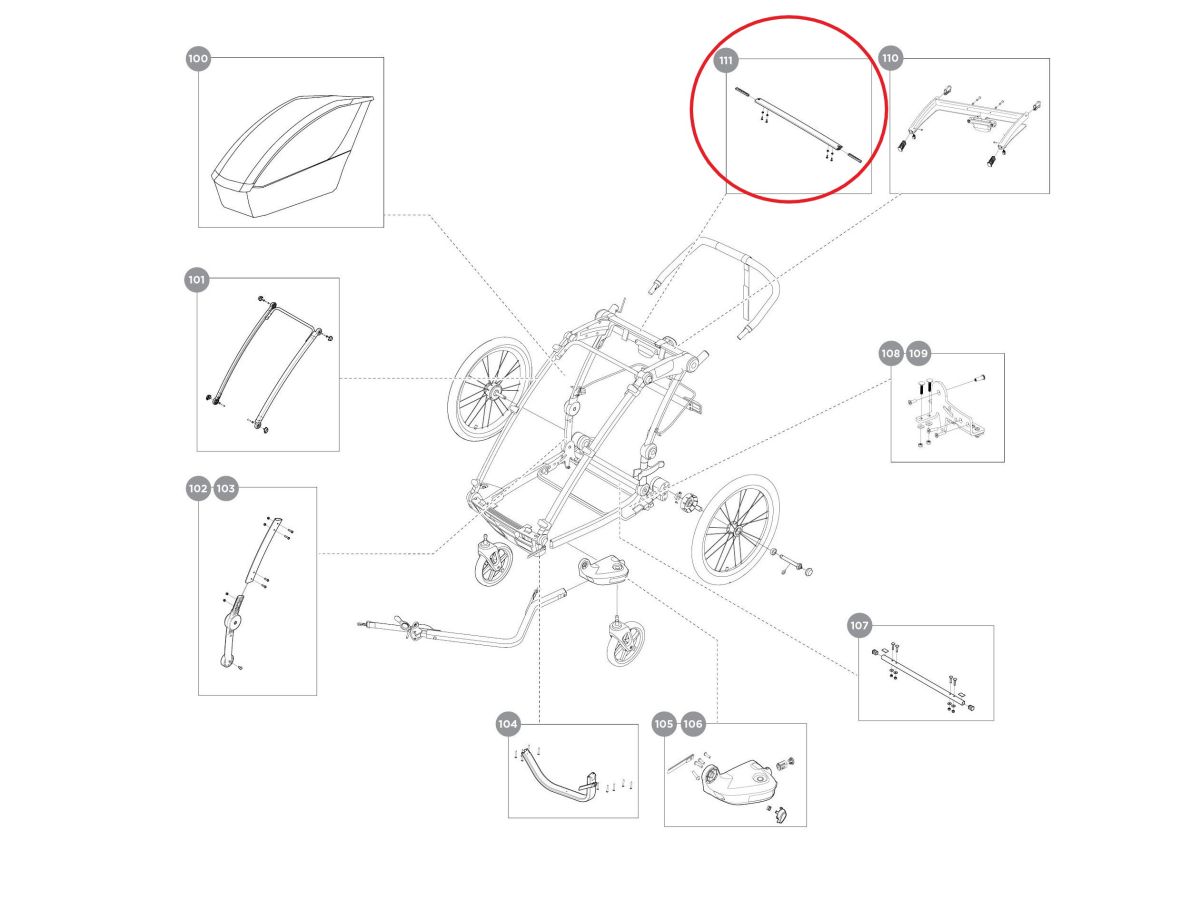 100

111

110

101

108 109

102 103

107

104

105 106