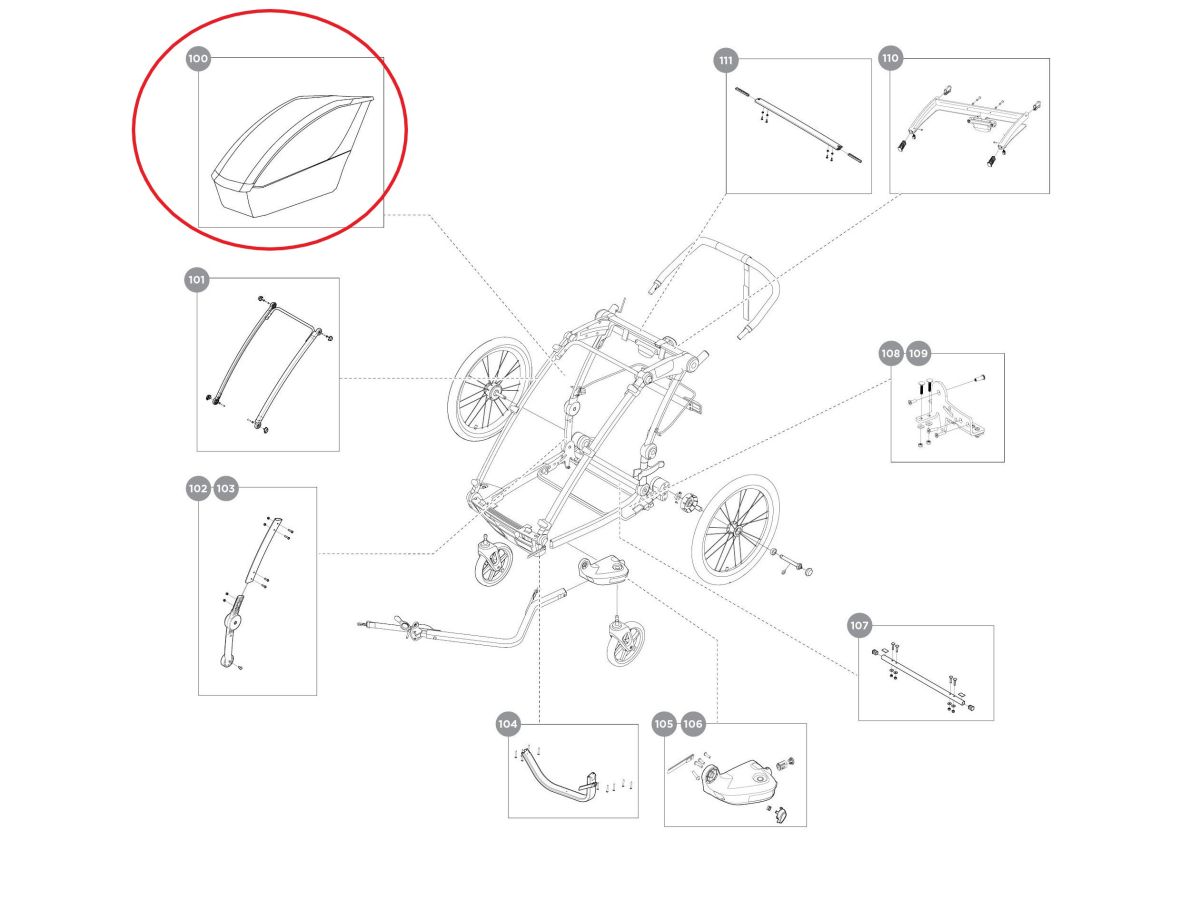 100

111

110

101

108 109

102 103

107

104

105 106