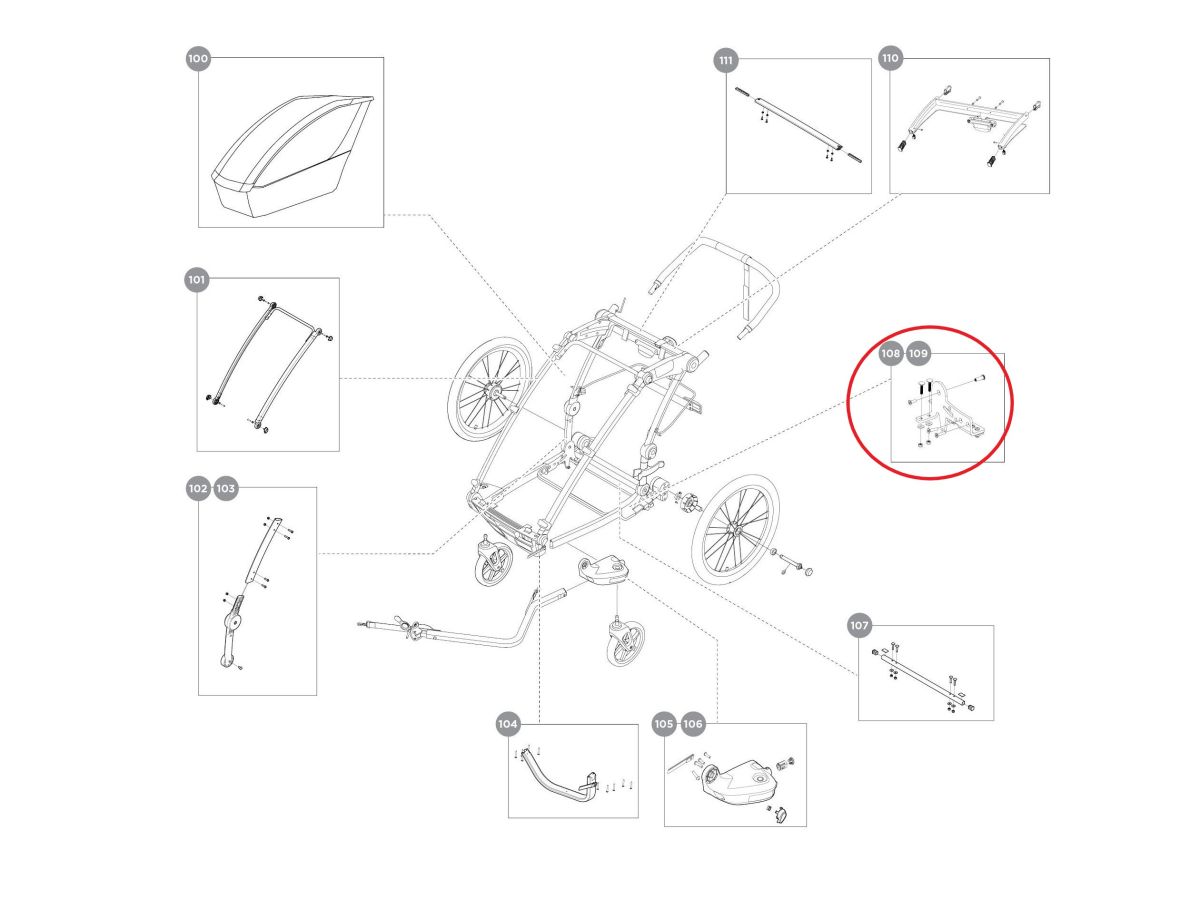 100

111

110

101

108 109

102 103

107

104

105 106