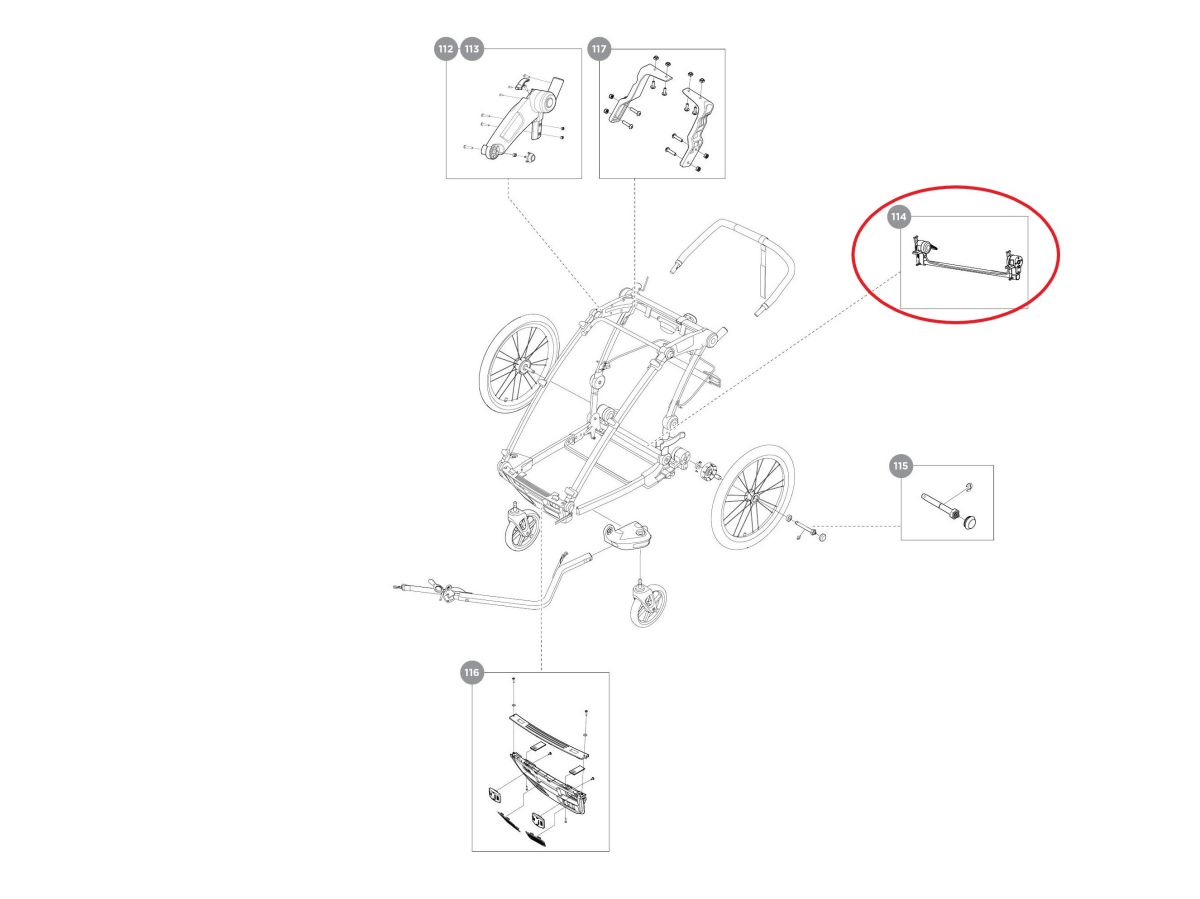 112
113
117
114
115
116