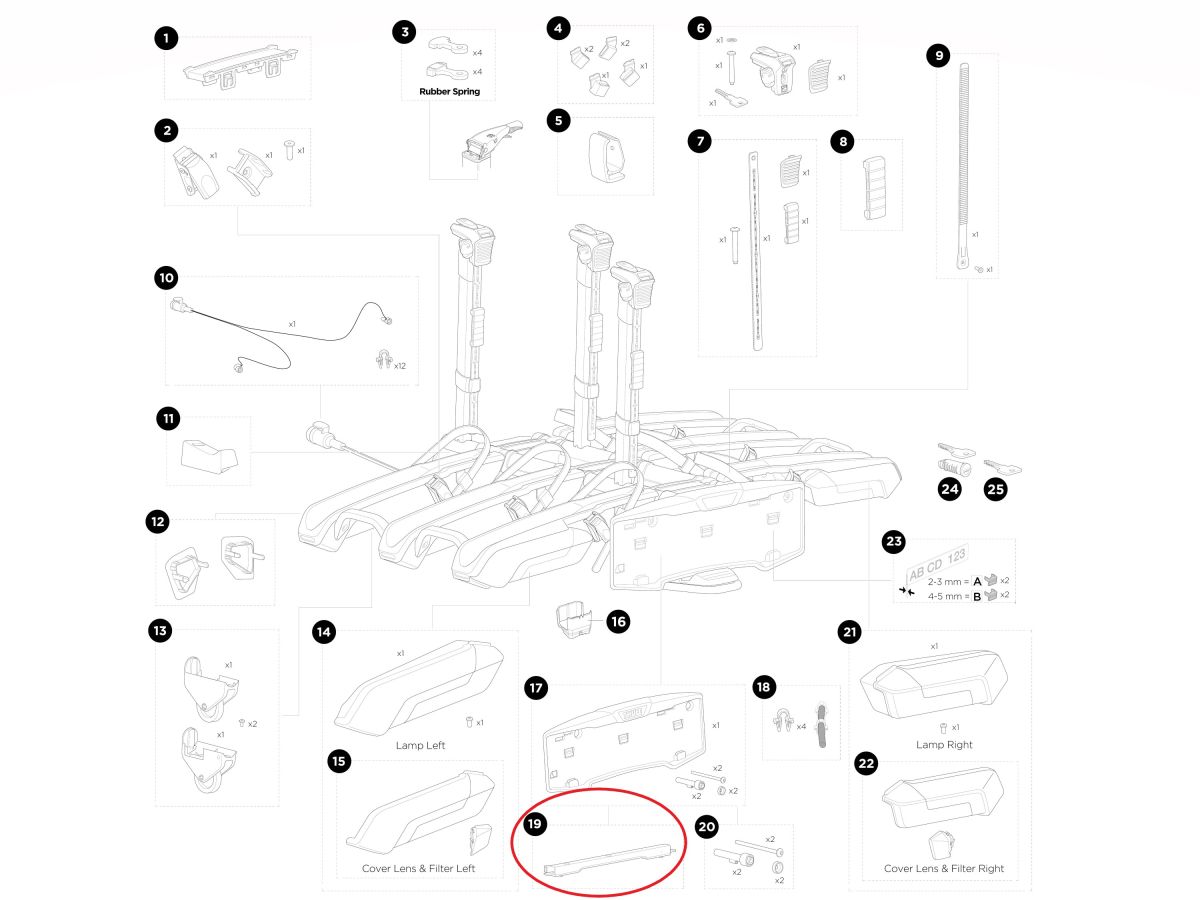 1

2
x1 x1 x1

3
x4
x4
Rubber Spring

4
x2 x2
x1 x1

5

6
x1 x1
x1
x1
x1

7
x1
x1
x1
x1

8

9
x1
x1

10
x1
x12

11

12

13
x1
x2
x1

14
x1
x1
Lamp Left

15
Cover Lens & Filter Left

16

17
x1
x2
x2 x2

18
x4

19

20
x2
x2
x2

21
x1
x1
Lamp Right

22
Cover Lens & Filter Right

23
AB CD 123
2-3 mm = A x2
4-5 mm = B x2

24

25