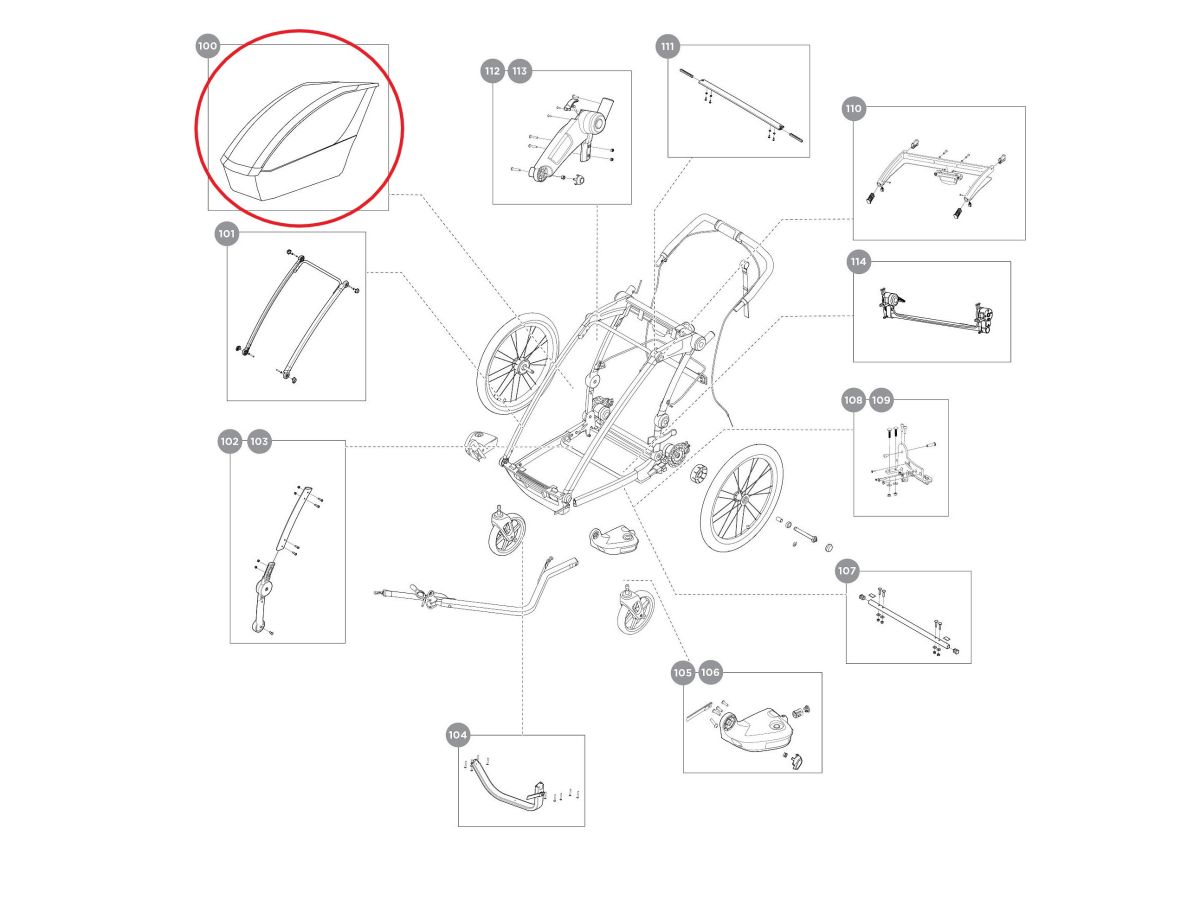 100
112 113
111
110
101
114
108 109
102 103
107
105 106
104