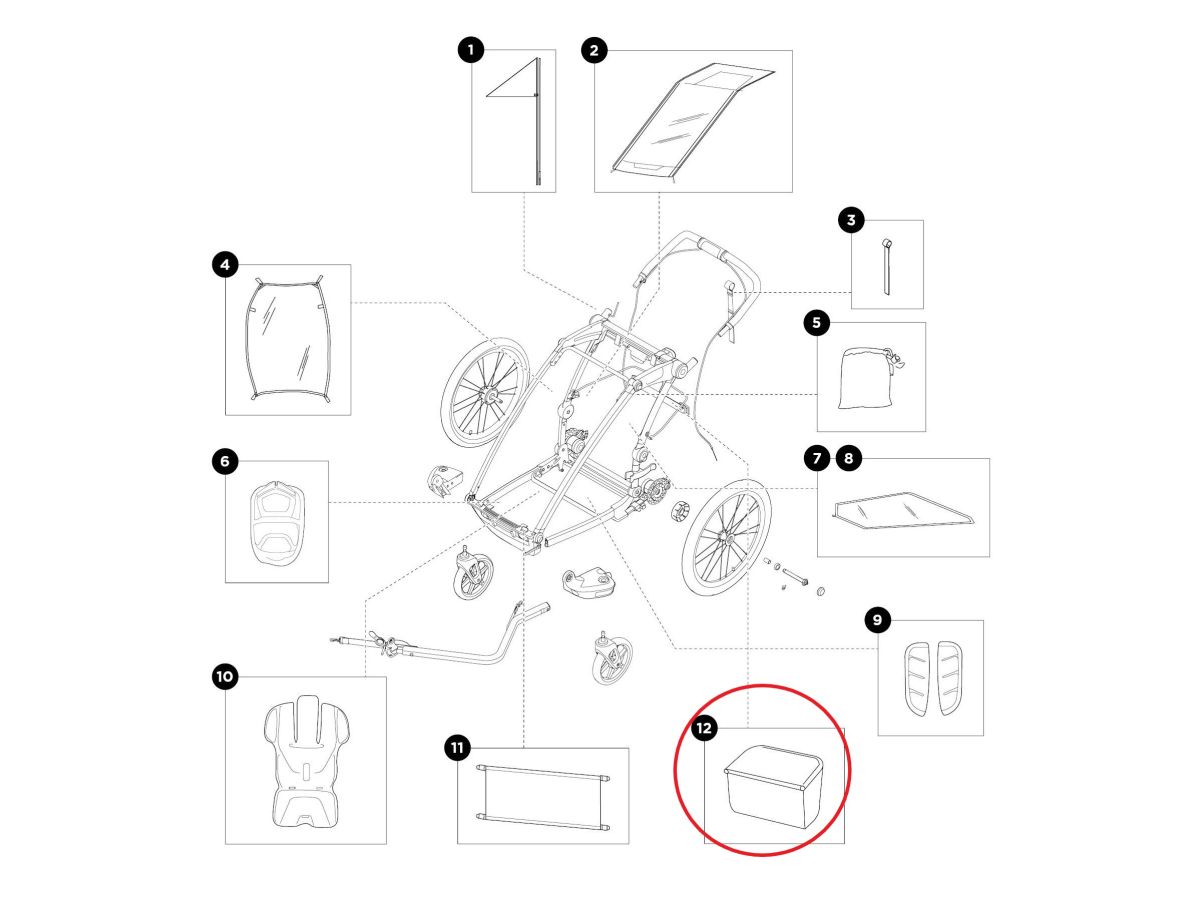 1
2
3
4
5
6
7
8
9
10
11
12