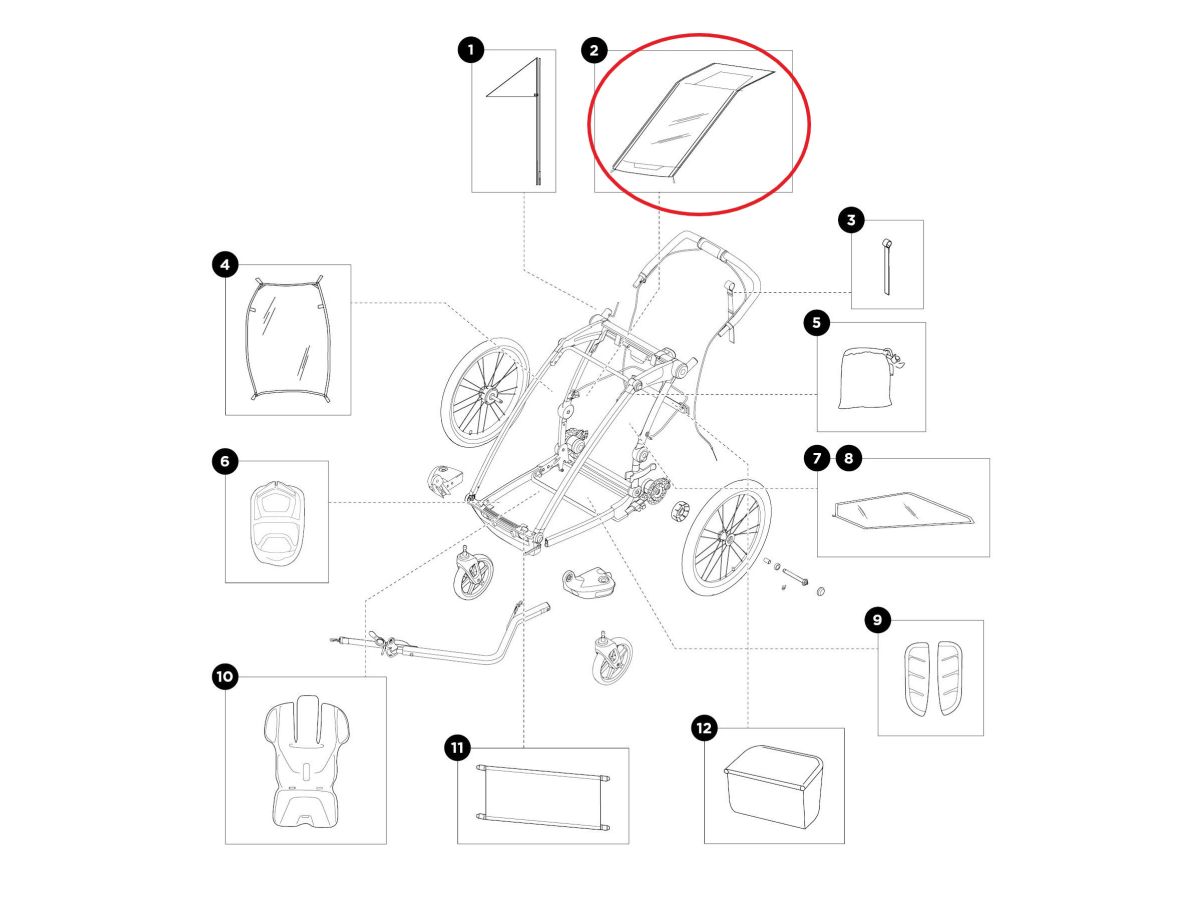 1
2
3
4
5
6
7
8
9
10
11
12