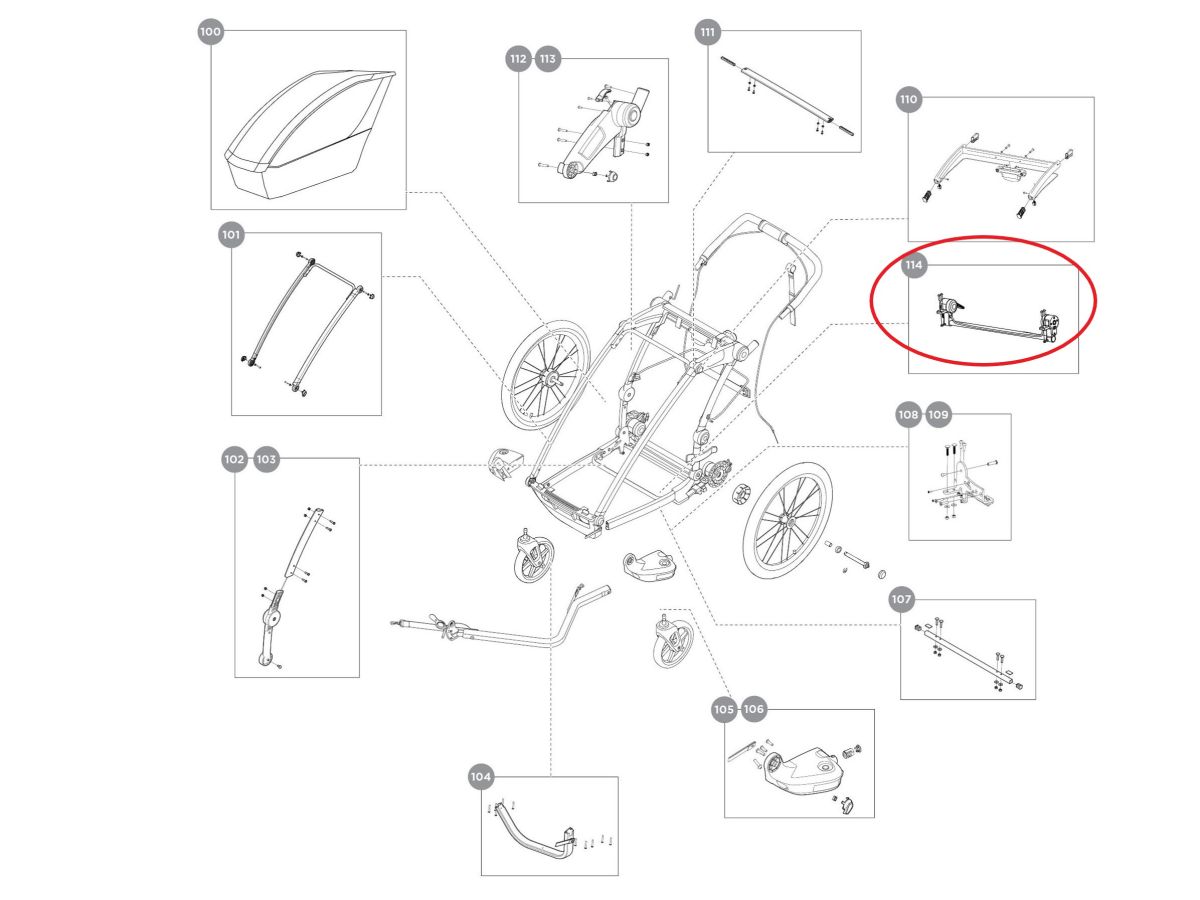 100

112 113

111

110

101

114

108 109

102 103

107

105 106

104