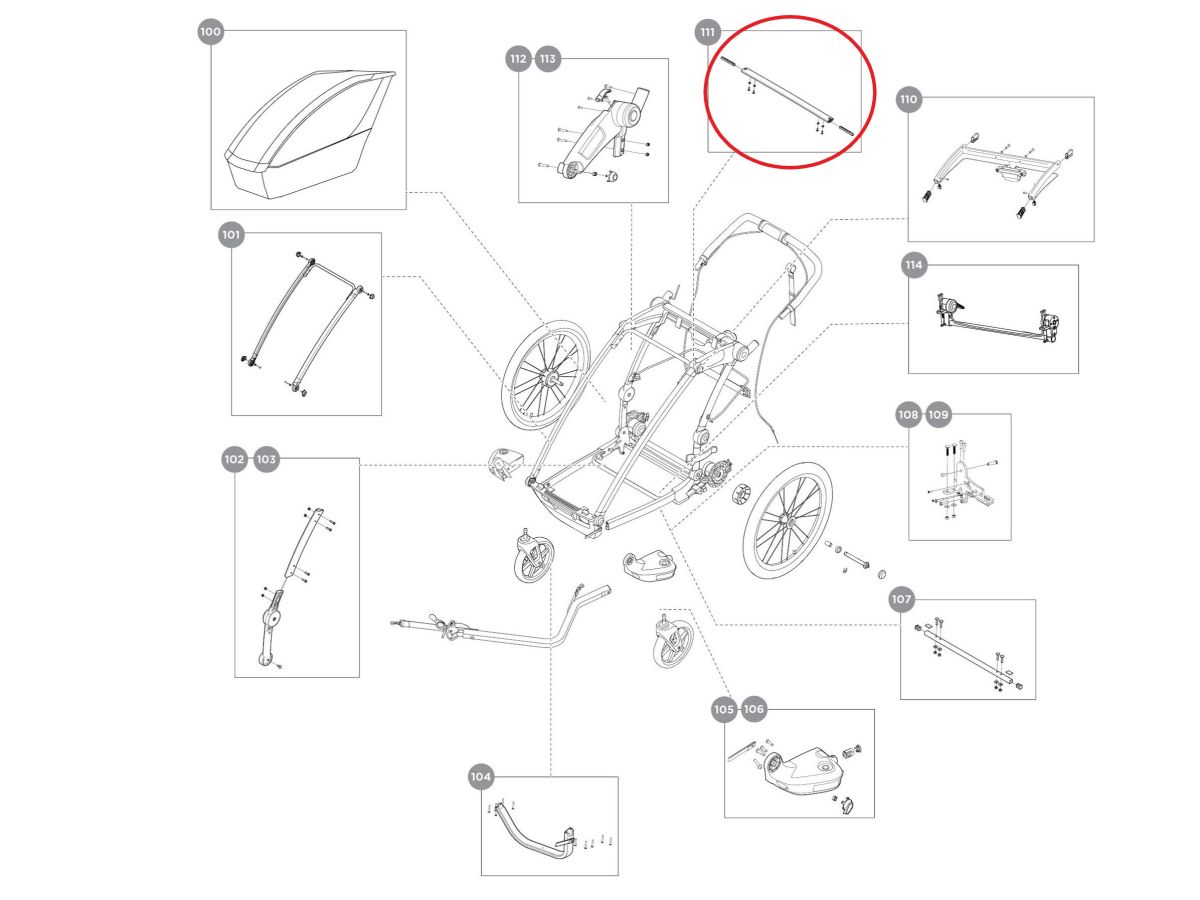 100

112 113

111

110

101

114

108 109

102 103

107

105 106

104