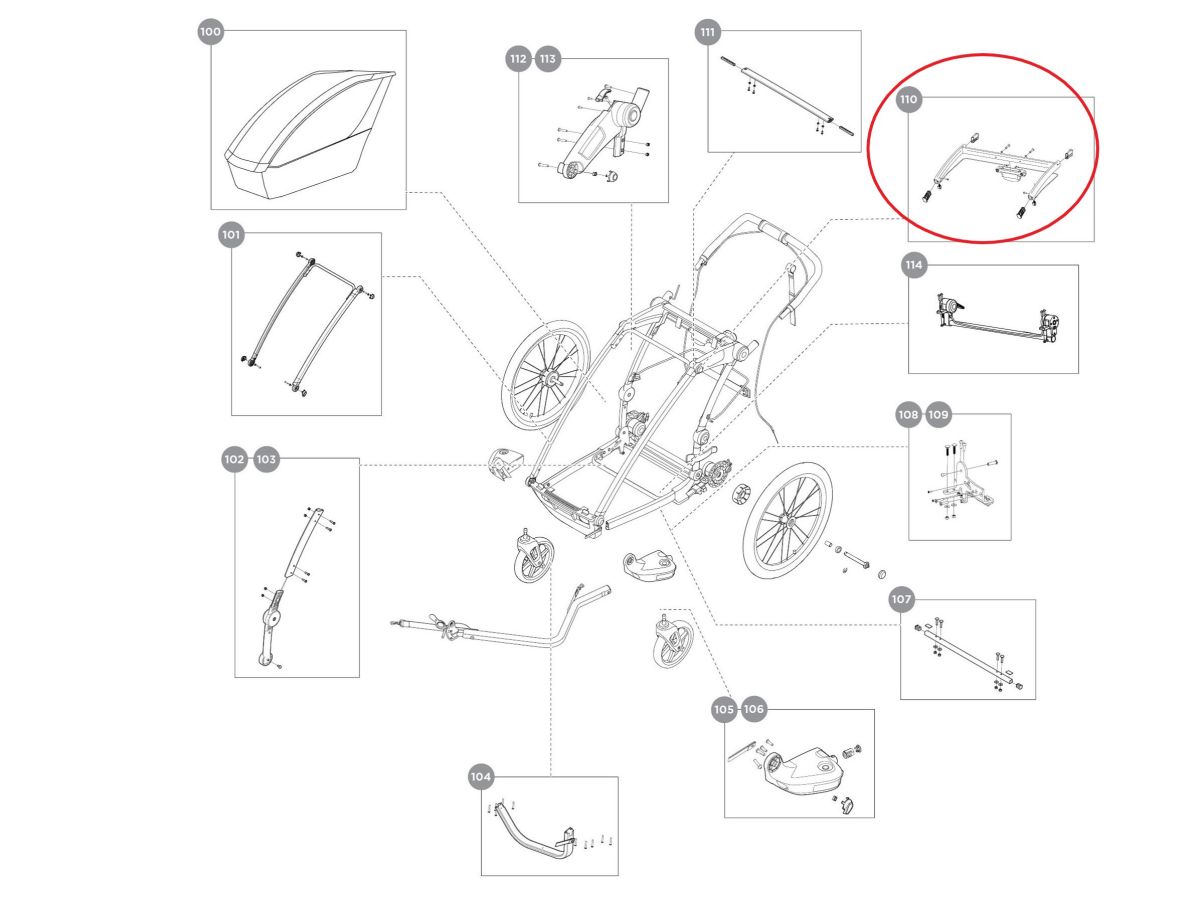 100

112 113

111

110

101

114

108 109

102 103

107

105 106

104