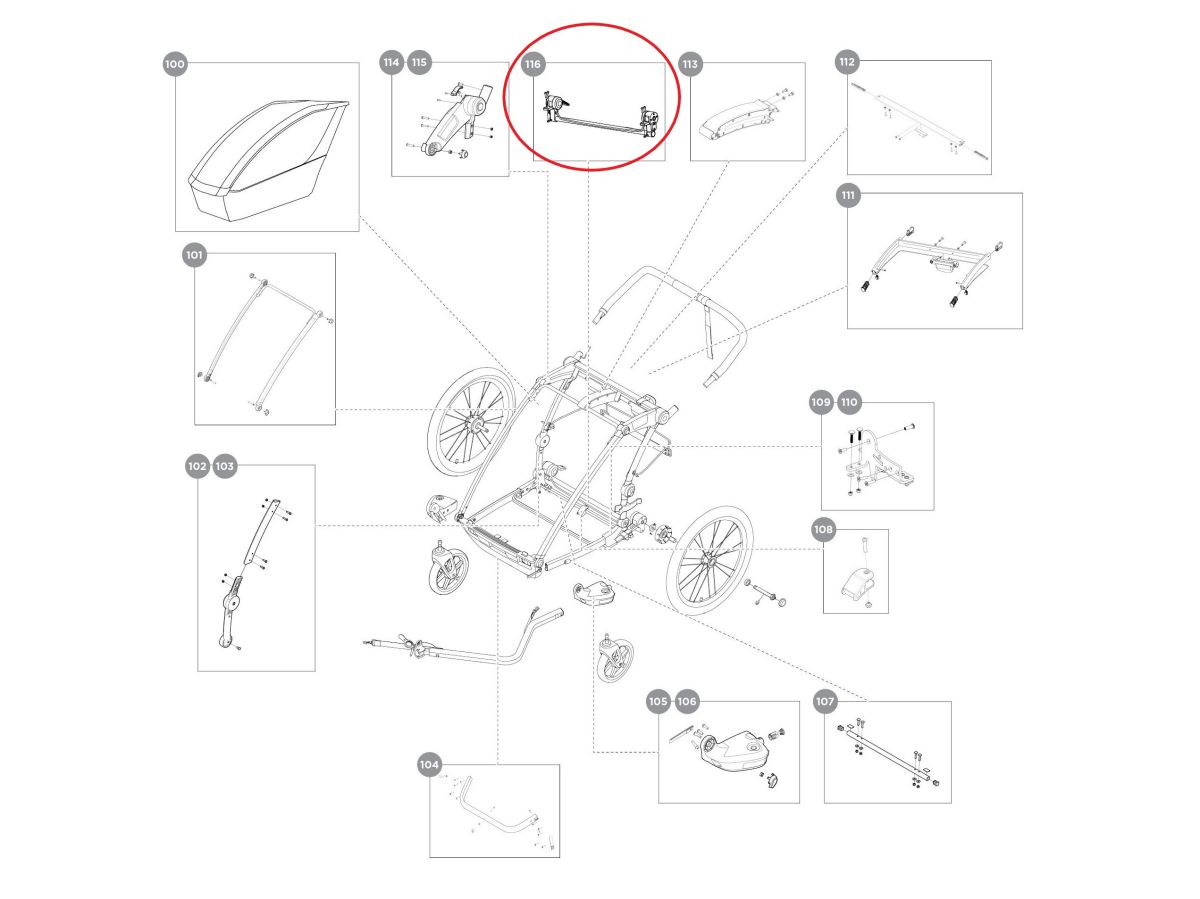 100
114 115
116
113
112
111
101
109 110
102 103
108
105 106
107
104