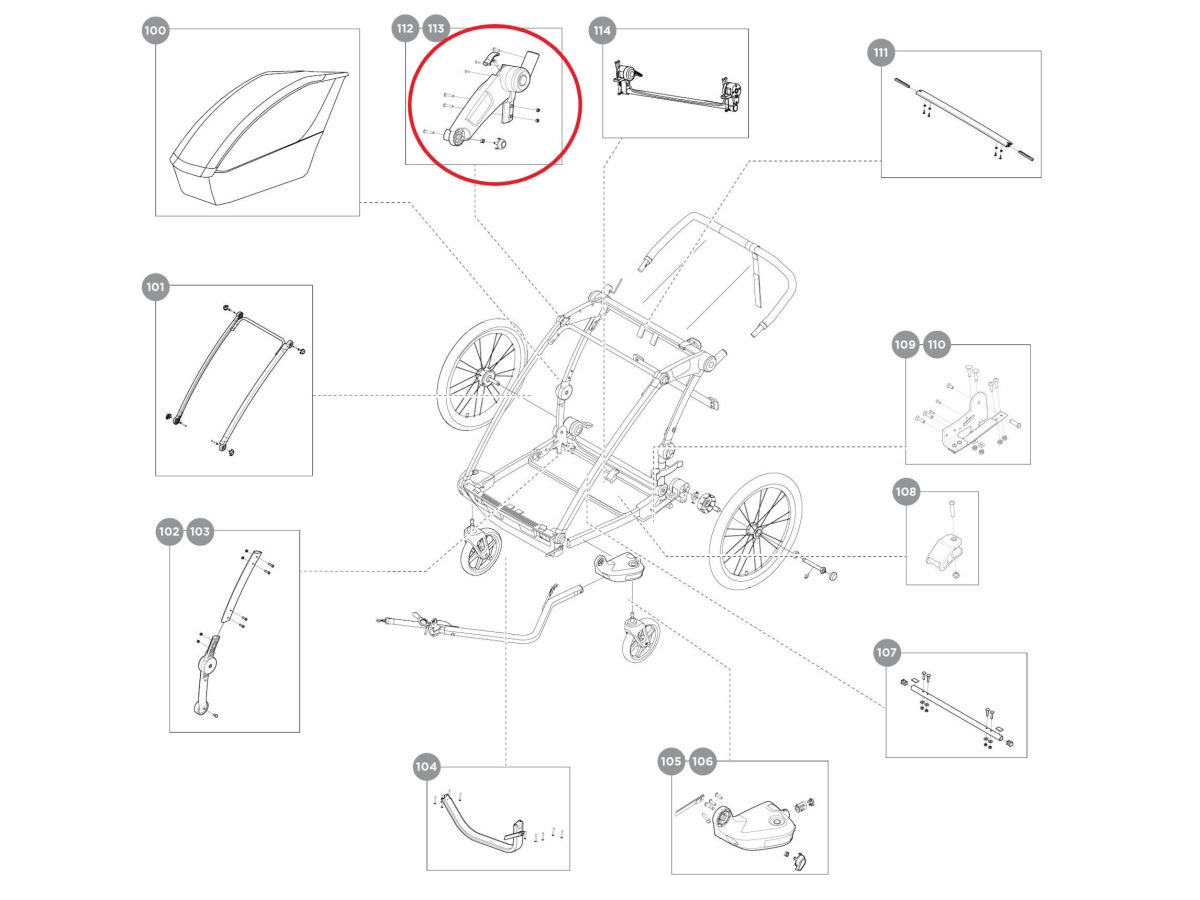 100

112 113

114

111

101

109 110

108

102 103

107

104

105 106