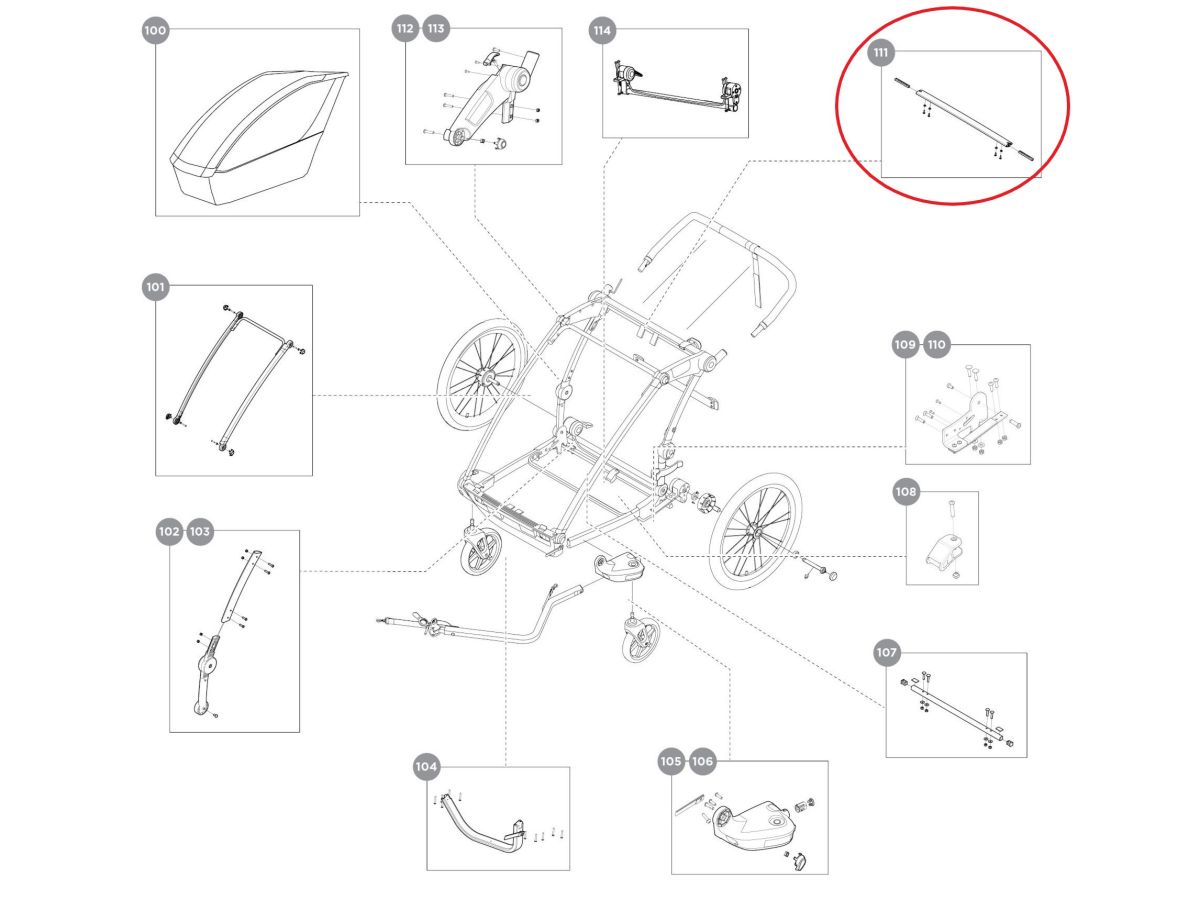 100
112
113
114
111
101
109
110
108
102
103
107
104
105
106