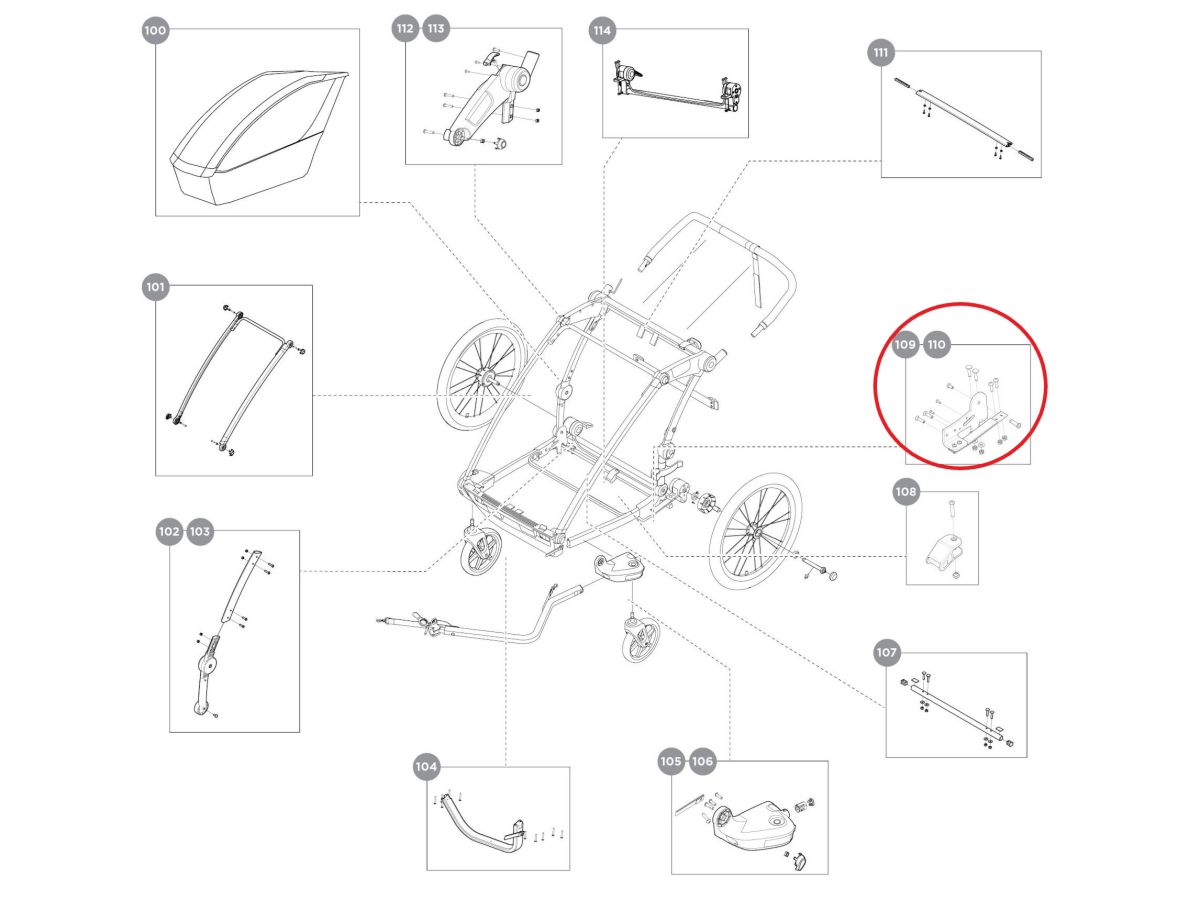 100

112 113

114

111

101

109 110

108

102 103

107

104

105 106