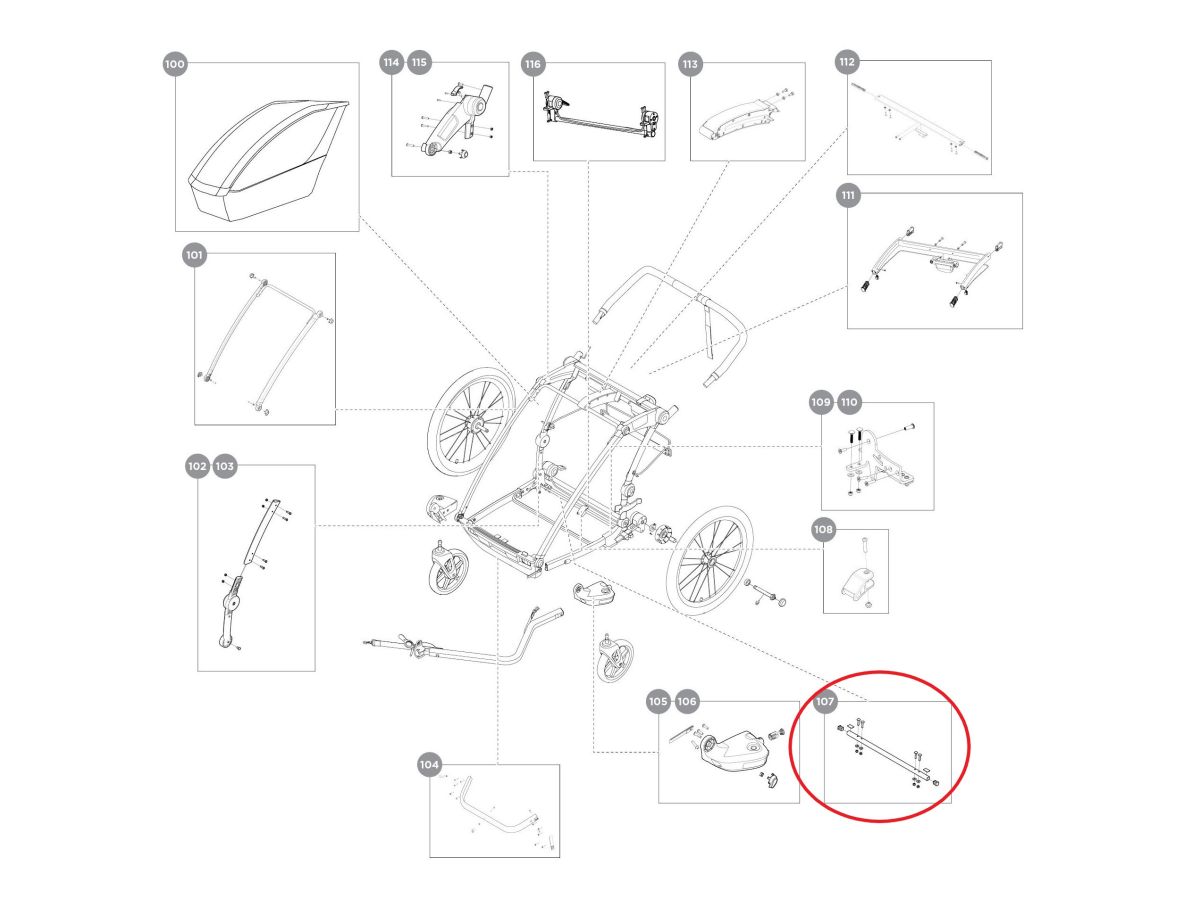 100
114 115
116
113
112
111
101
109 110
102 103
108
105 106
107
104