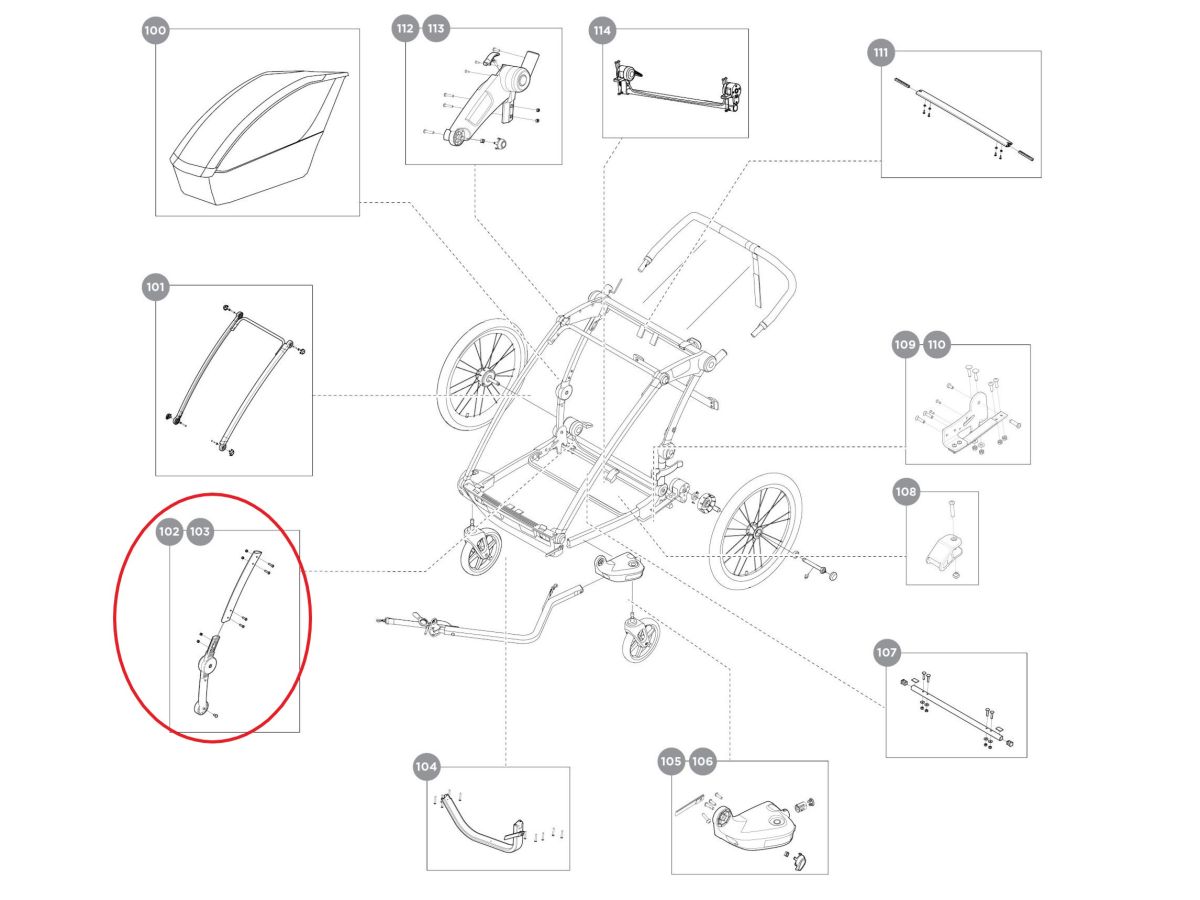 100
112 113
114
111
101
109 110
108
102 103
107
104
105 106