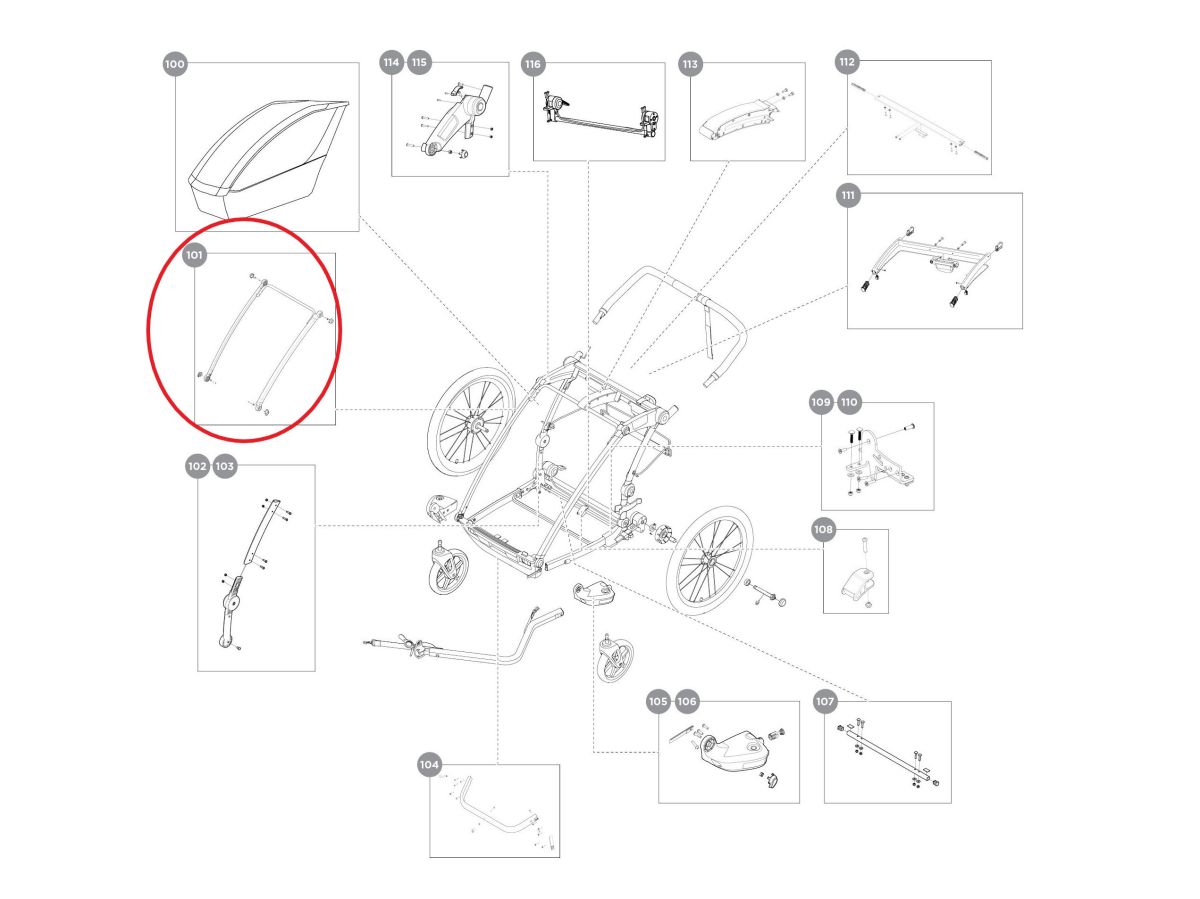 100
114 115
116
113
112
111
101
109 110
102 103
108
105 106
107
104