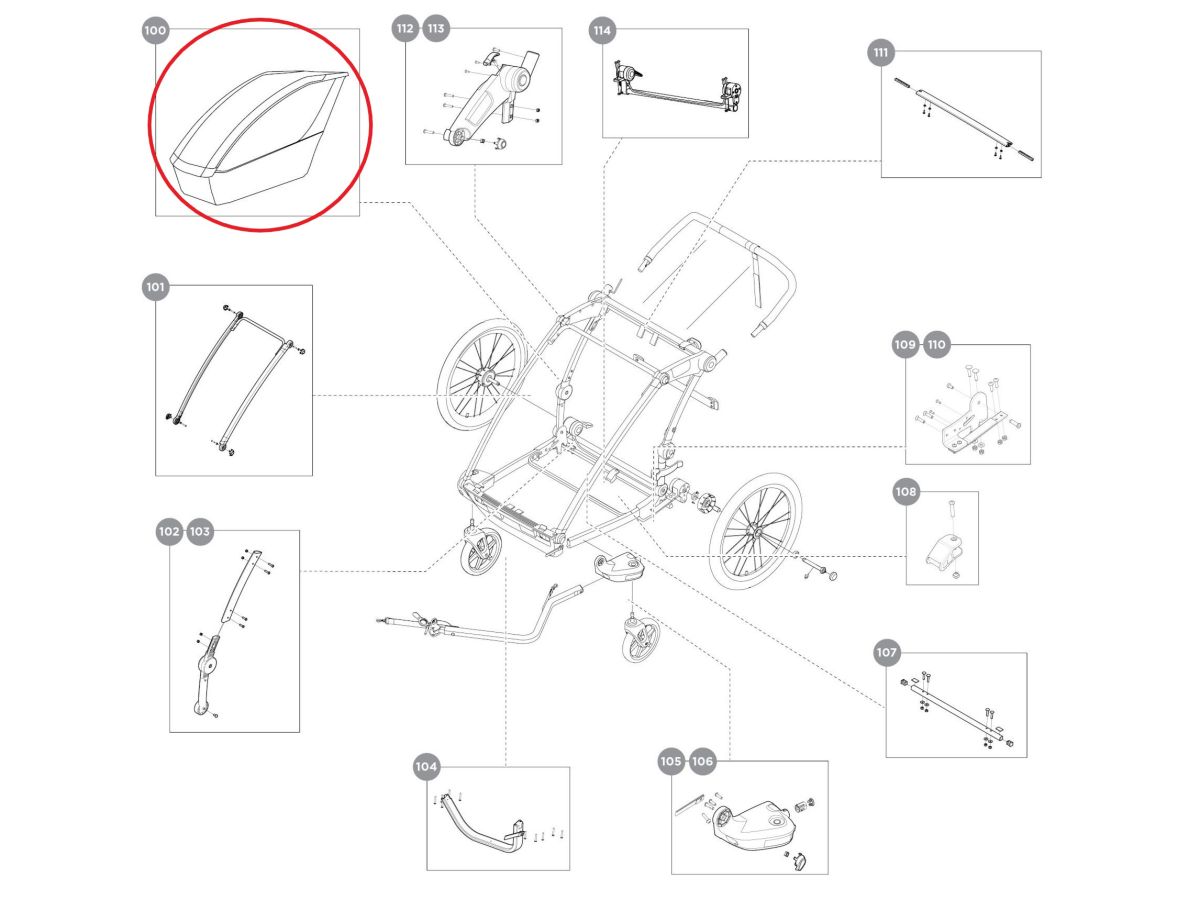 100
112 113
114
111
101
109 110
108
102 103
107
104
105 106