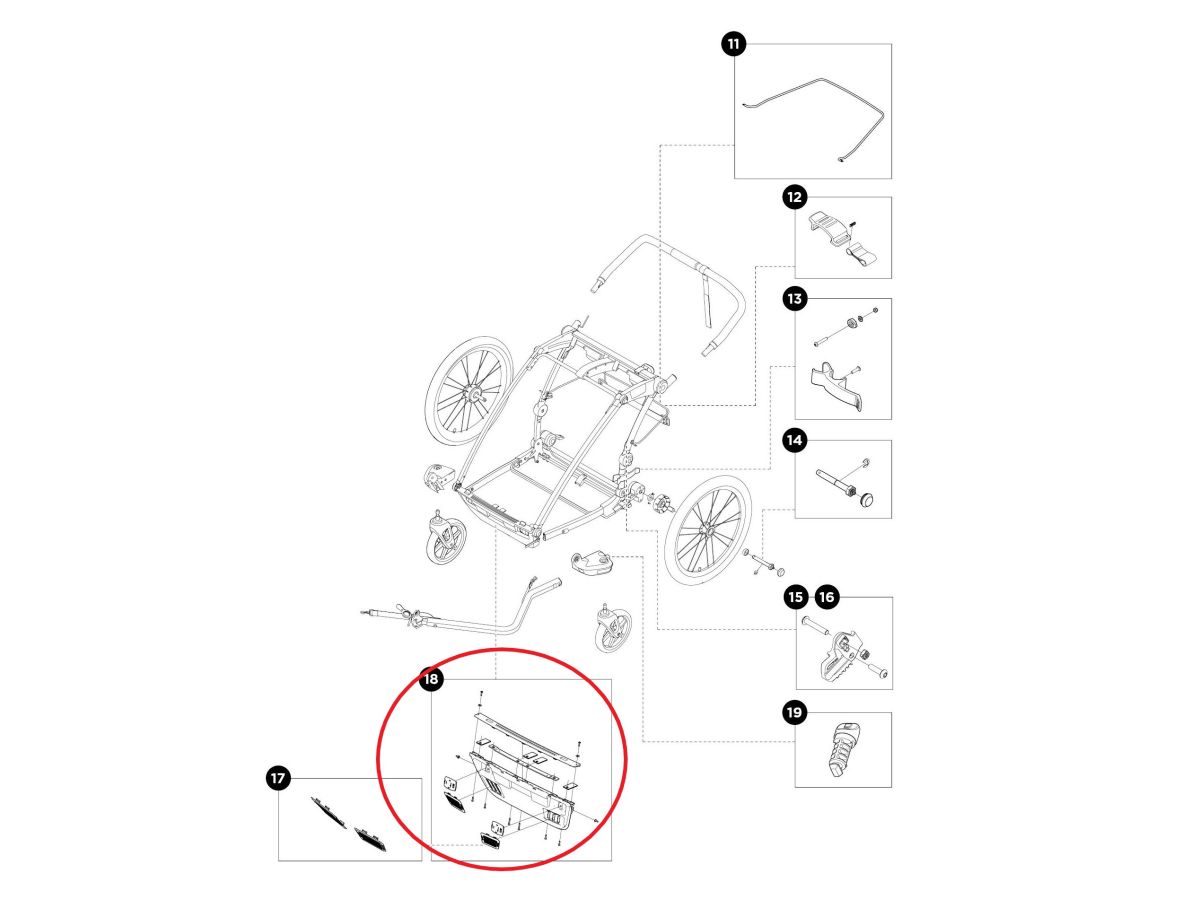 11
12
13
14
15
16
19
18
17