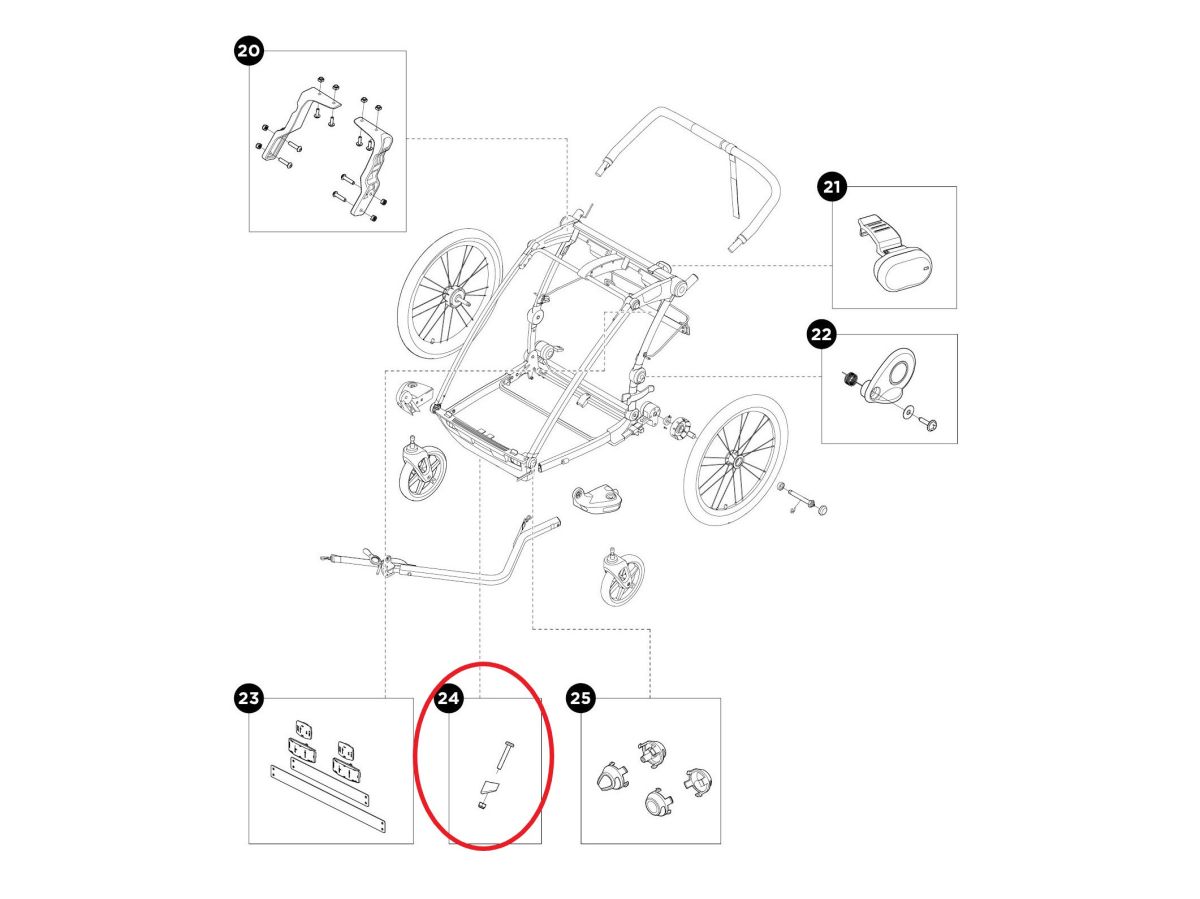 20

21

22

23

24

25