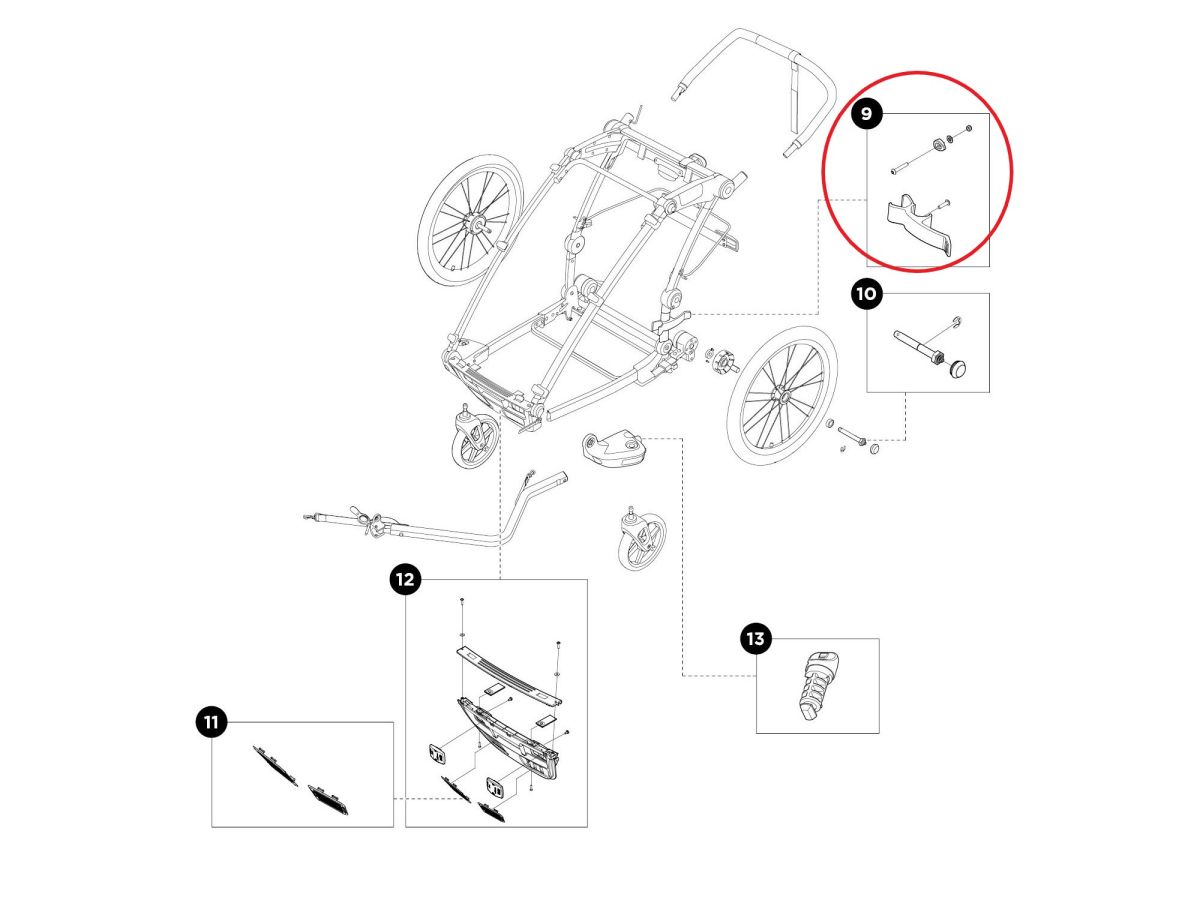 9

10

12

13

11