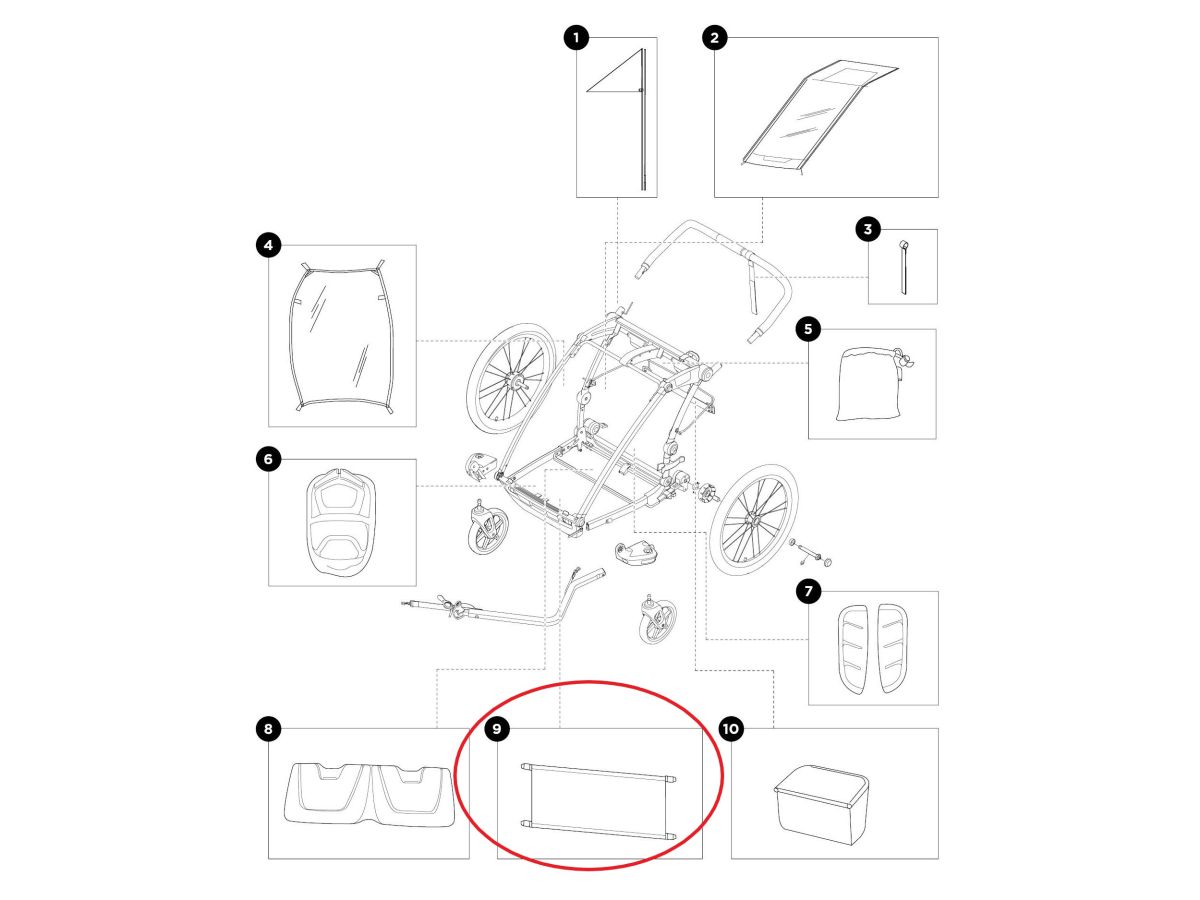 1
2
3
4
5
6
7
8
9
10