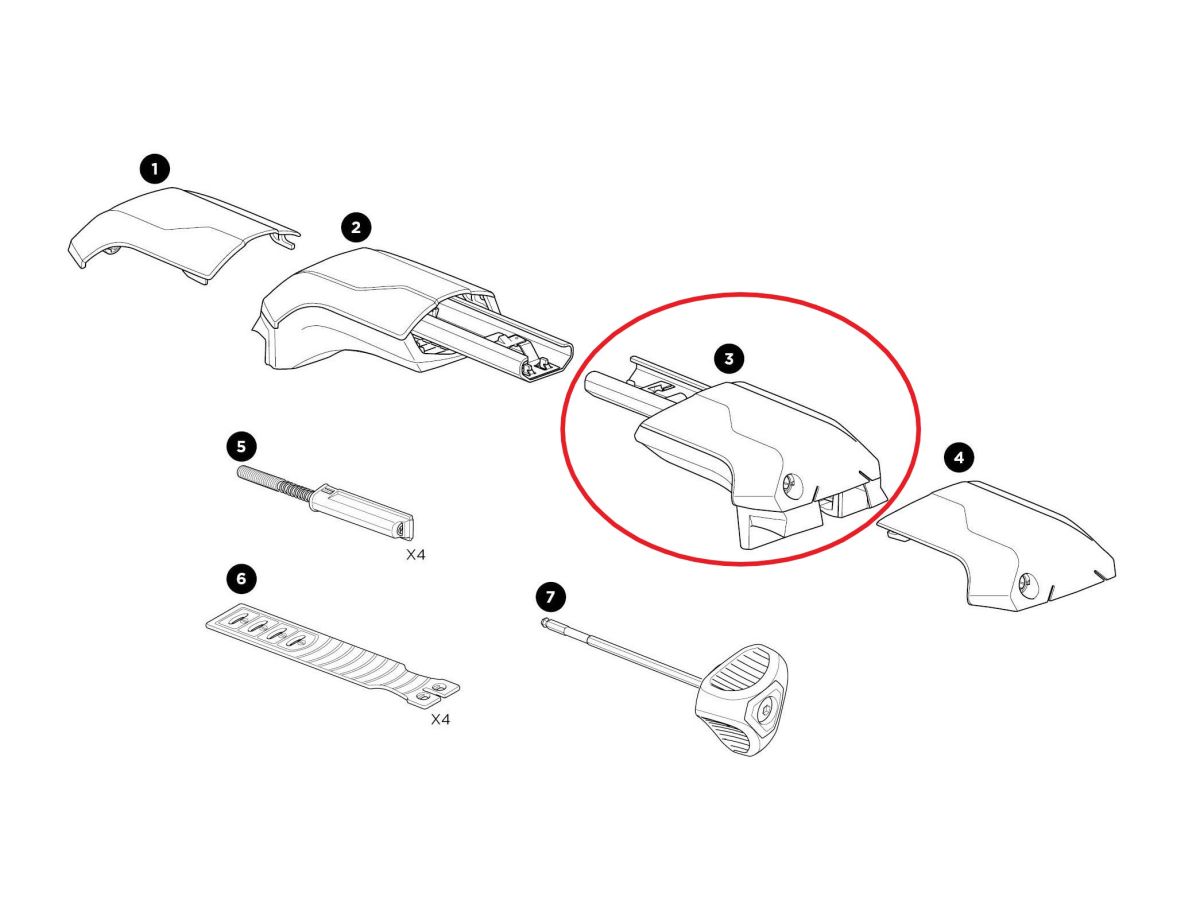 1
2
3
4
5
X4
6
X4
7