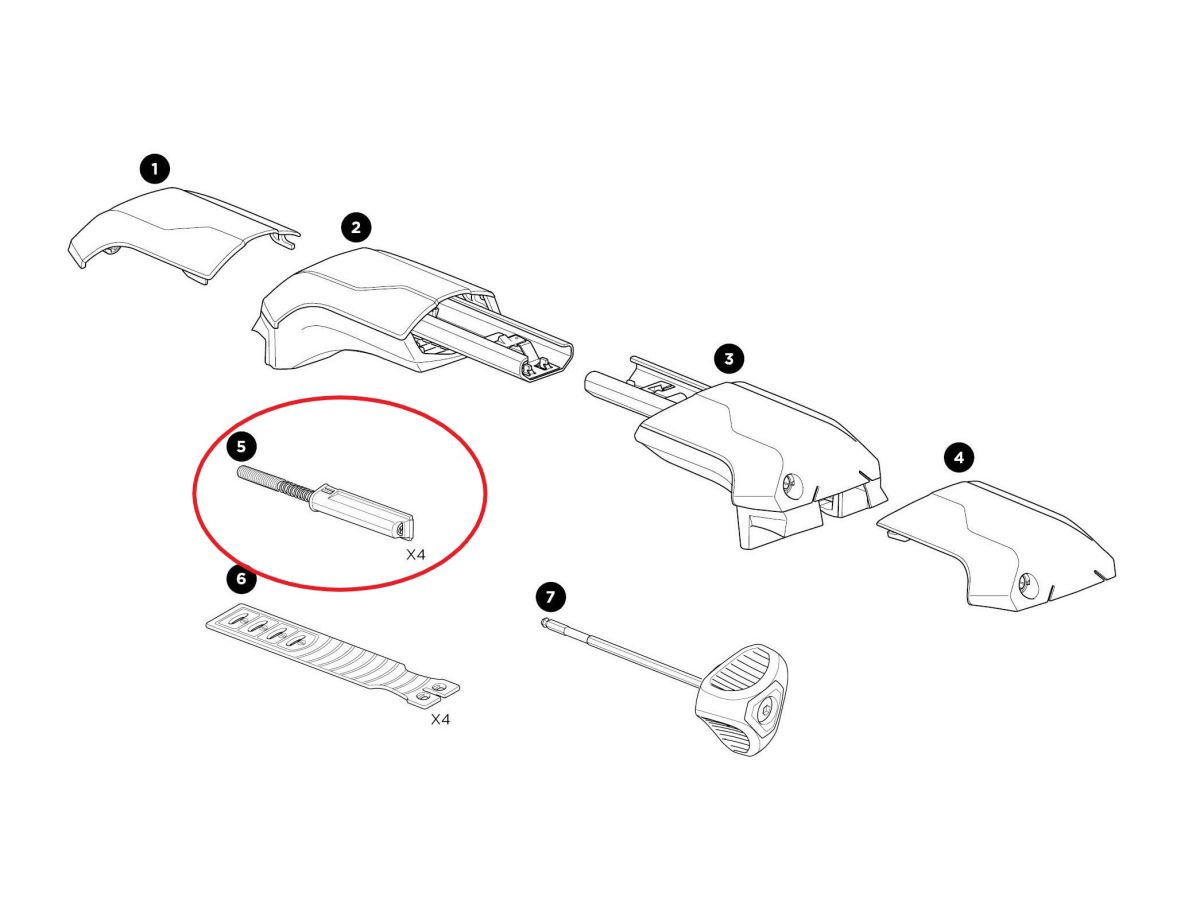 1
2
3
4
5
X4
6
X4
7