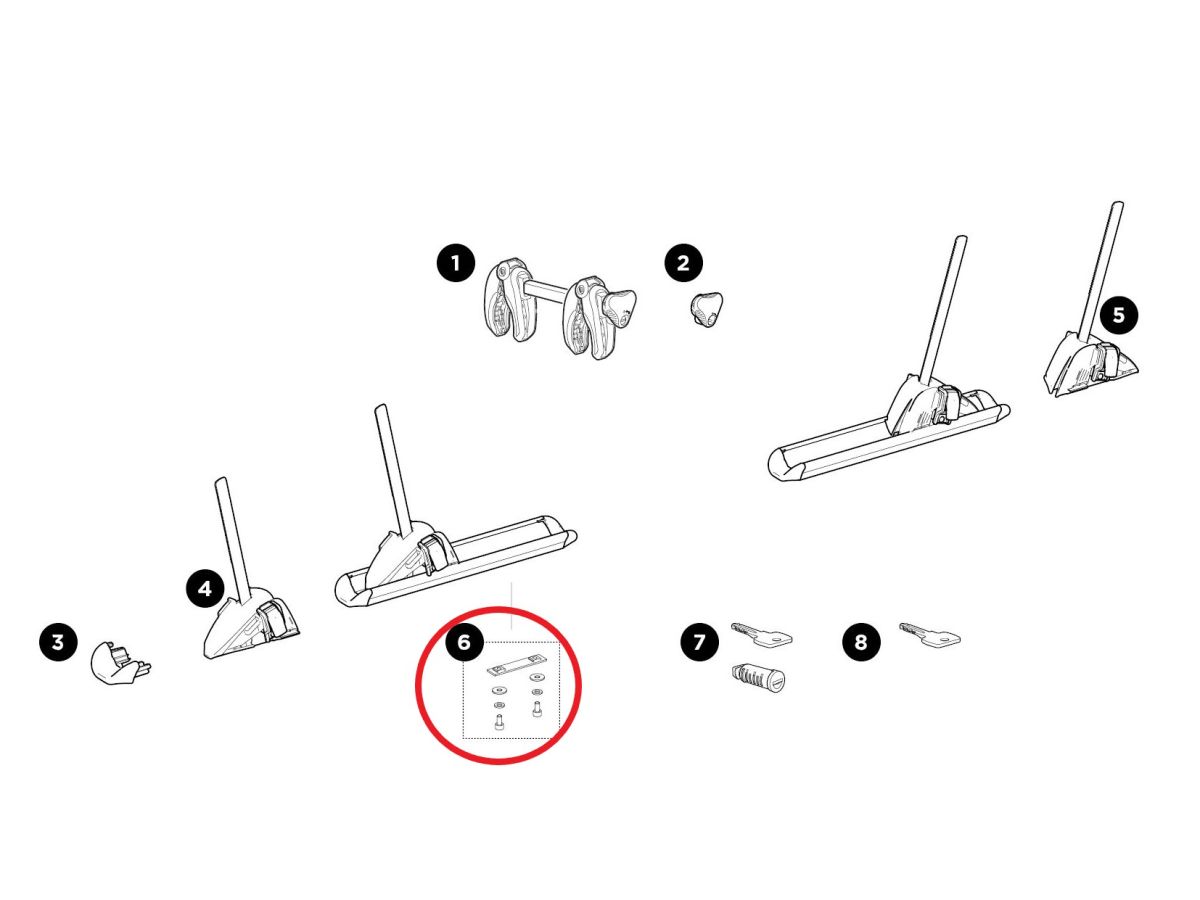 1
2
5
4
3
6
7
8