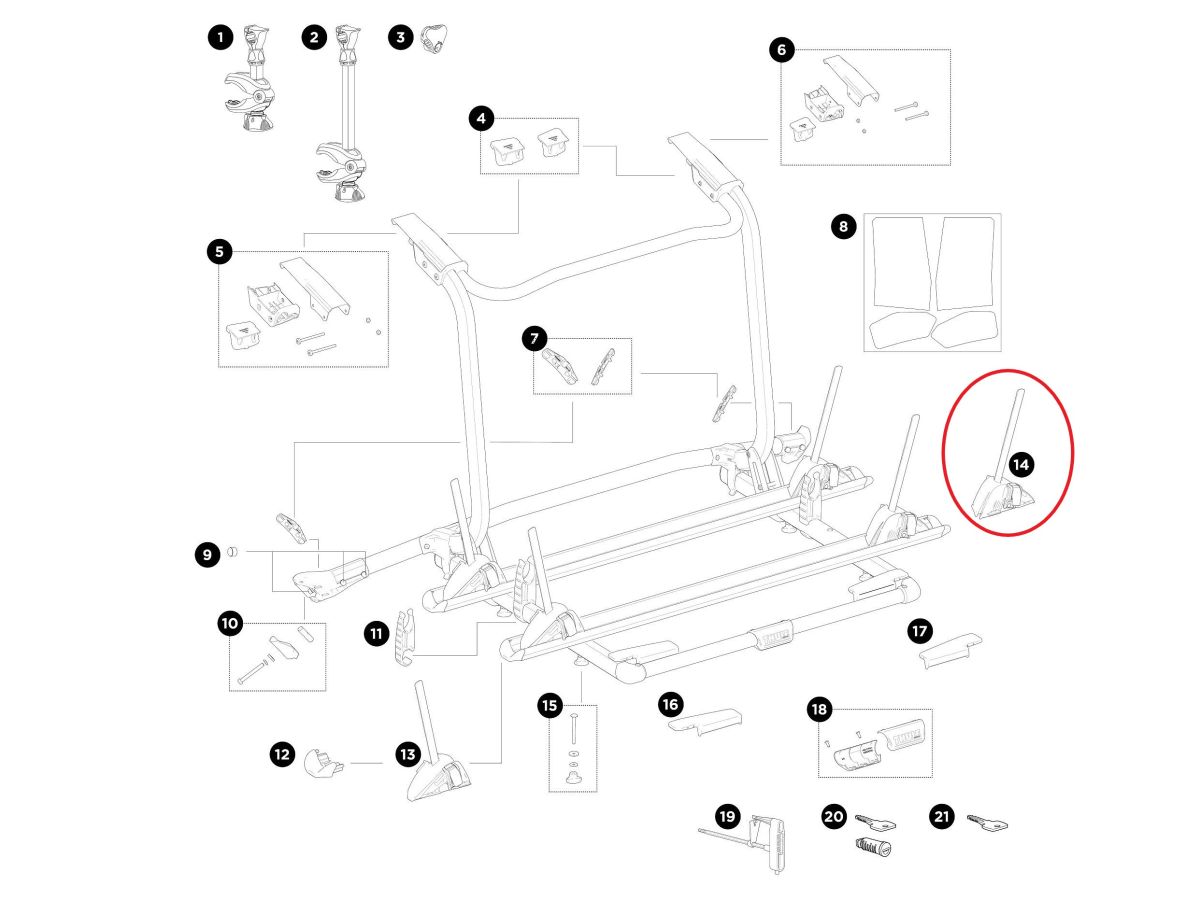 1
2
3
4
6
5
8
7
14
9
10
11
17
15
16
18
12
13
19
20
21