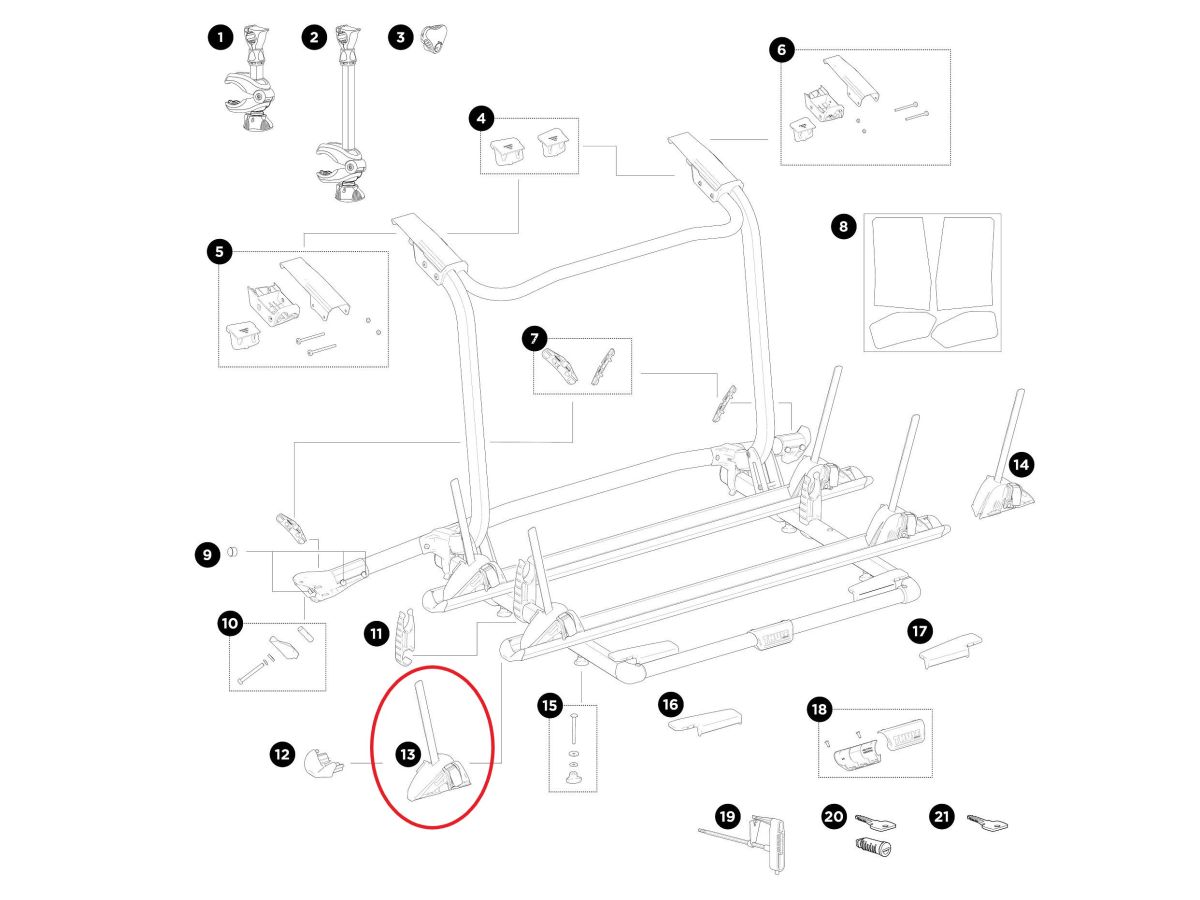 1
2
3
4
5
6
7
8
9
10
11
12
13
14
15
16
17
18
19
20
21