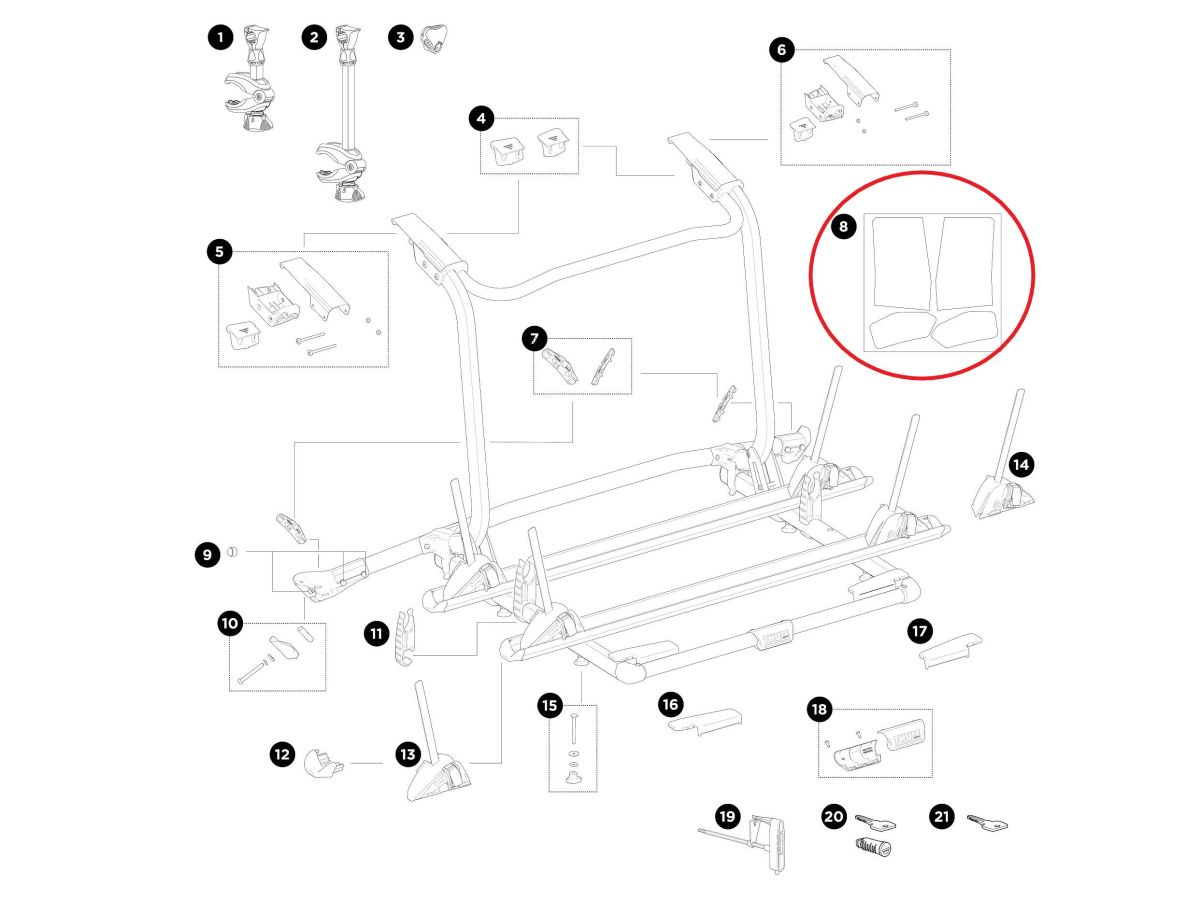 1
2
3
4
5
6
7
8
9
10
11
12
13
14
15
16
17
18
19
20
21