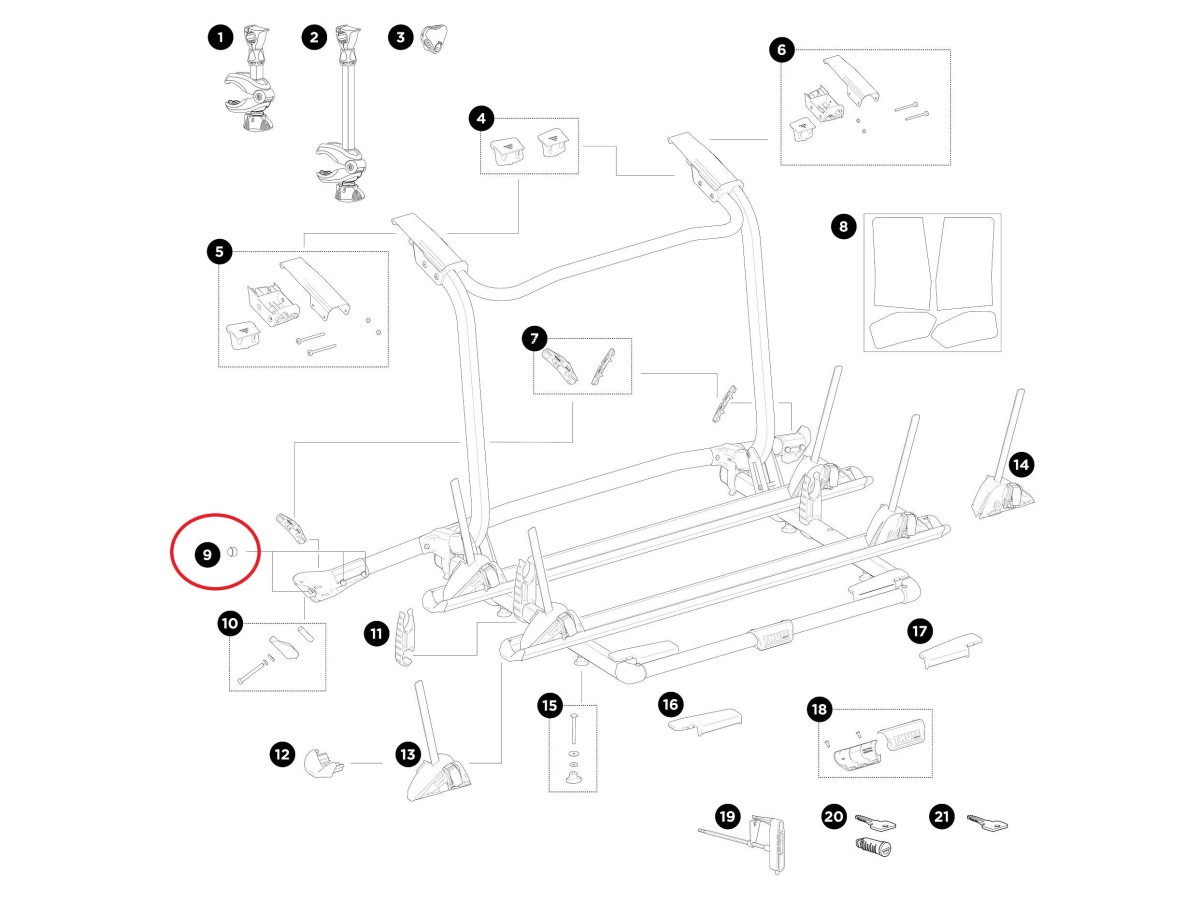 1
2
3
4
5
6
7
8
9
10
11
12
13
14
15
16
17
18
19
20
21