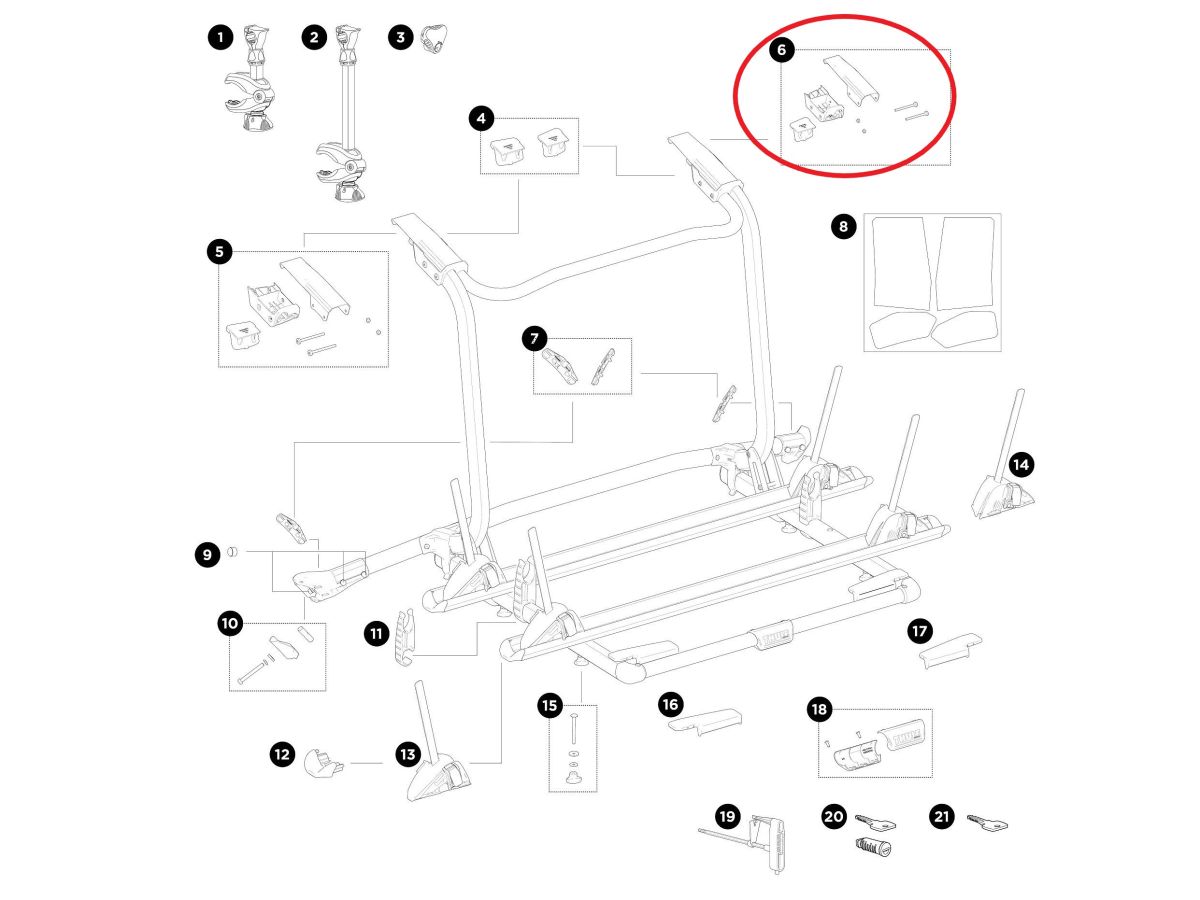 1
2
3
4
5
6
7
8
9
10
11
12
13
14
15
16
17
18
19
20
21