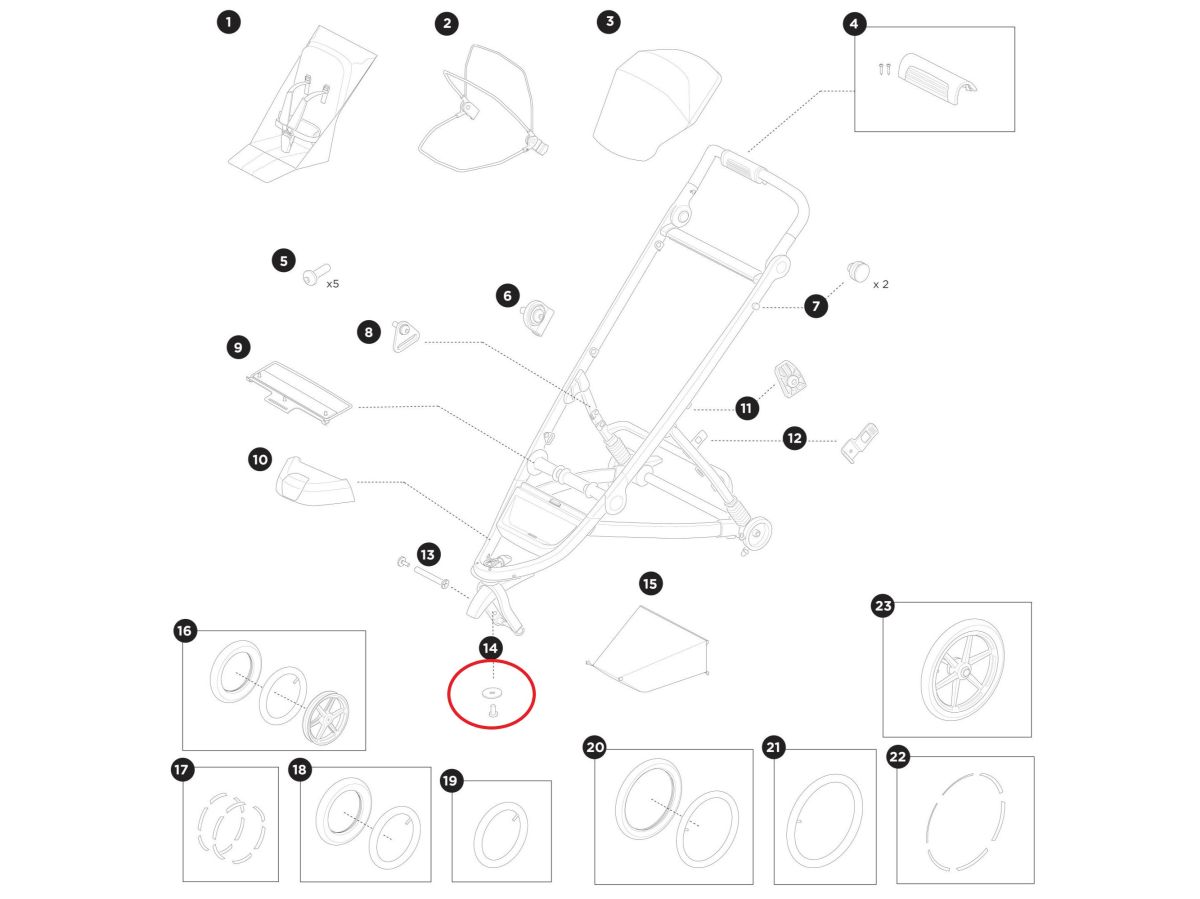 1
2
3
4
5
x5
6
7
x 2
8
9
10
11
12
13
14
15
16
17
18
19
20
21
22
23