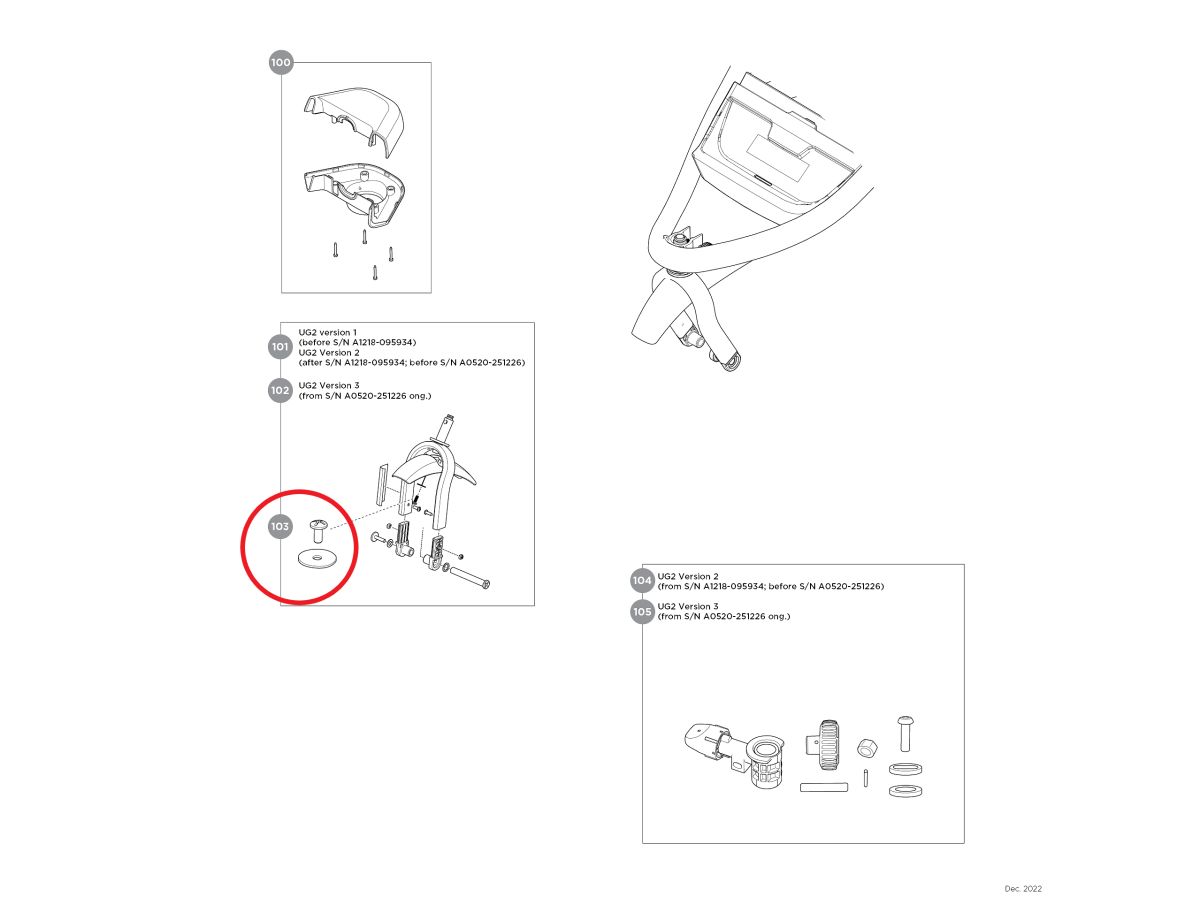 100

101
UG2 version 1
(before S/N A1218-095934)
UG2 Version 2
(after S/N A1218-095934; before S/N A0520-251226)

102
UG2 Version 3
(from S/N A0520-251226 ong.)

103

104
UG2 Version 2
(from S/N A1218-095934; before S/N A0520-251226)

105
UG2 Version 3
(from S/N A0520-251226 ong.)

Dec. 2022