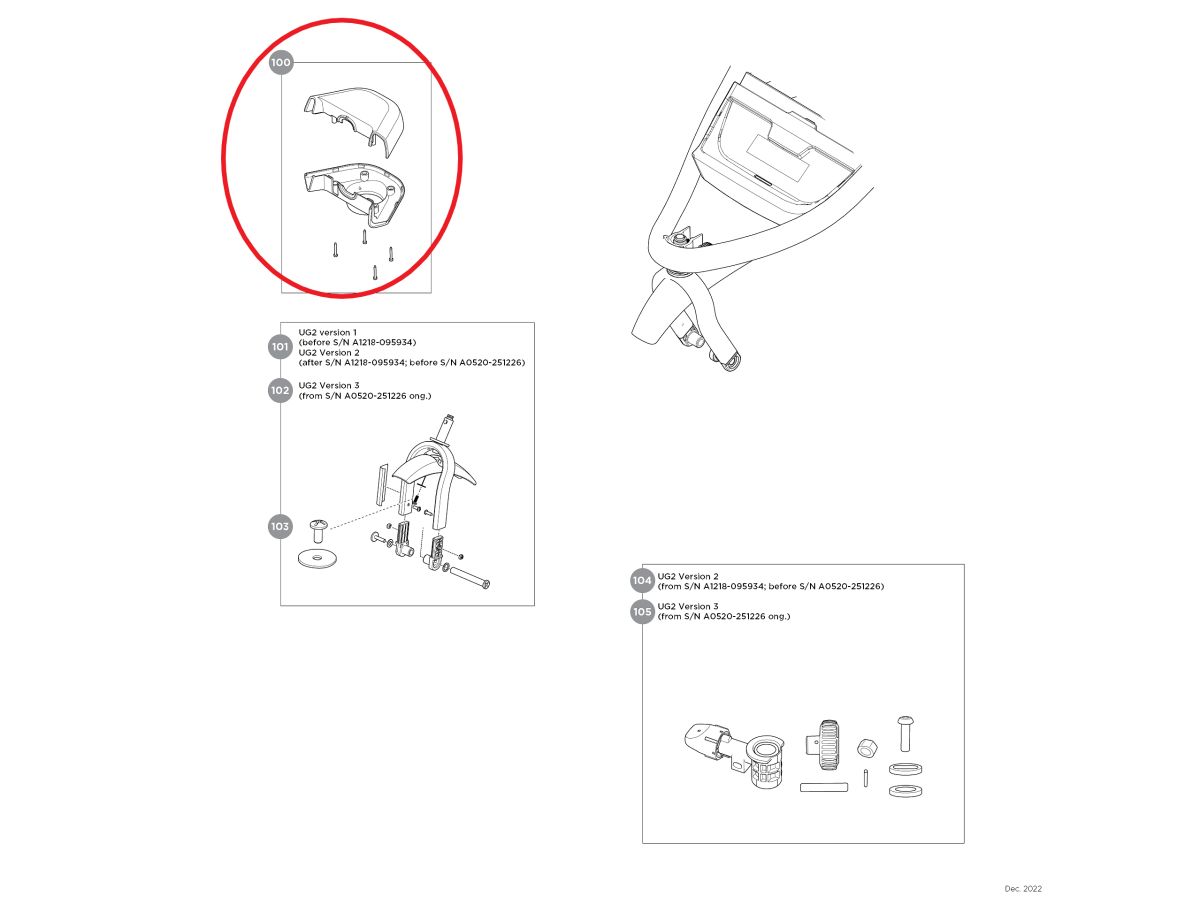 100

101
UG2 version 1
(before S/N A1218-095934)
UG2 Version 2
(after S/N A1218-095934; before S/N A0520-251226)

102
UG2 Version 3
(from S/N A0520-251226 ong.)

103

104
UG2 Version 2
(from S/N A1218-095934; before S/N A0520-251226)

105
UG2 Version 3
(from S/N A0520-251226 ong.)

Dec. 2022