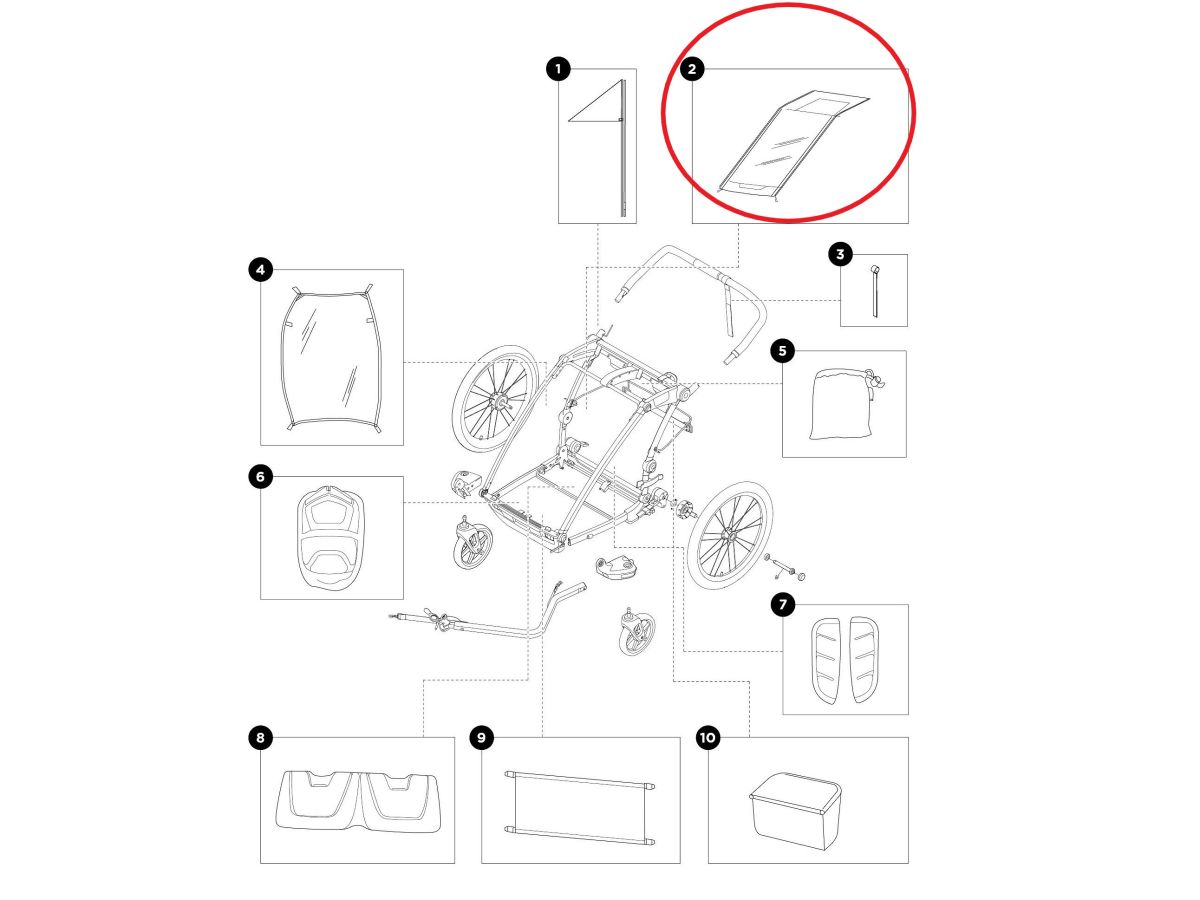 1
2
3
4
5
6
7
8
9
10