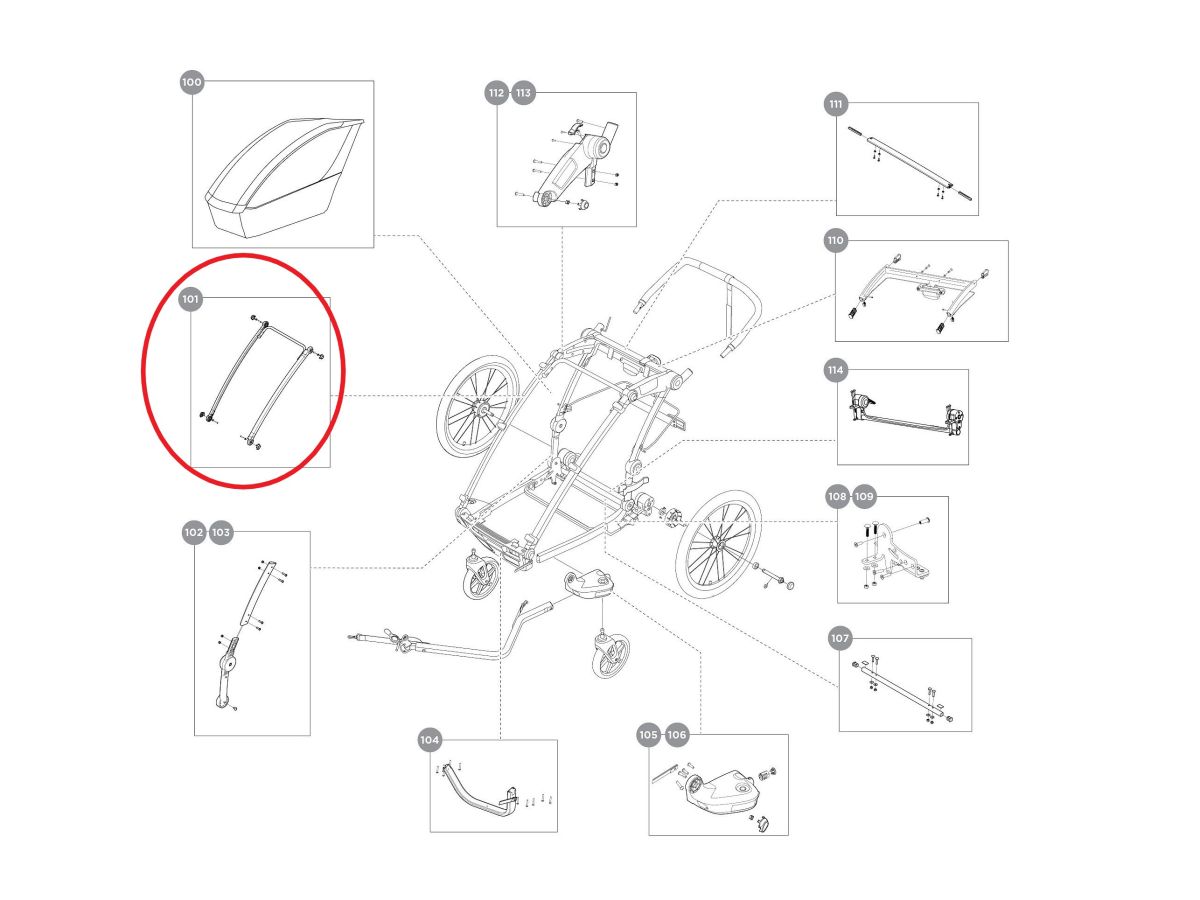 100

112 113

111

110

101

114

108 109

102 103

107

104

105 106