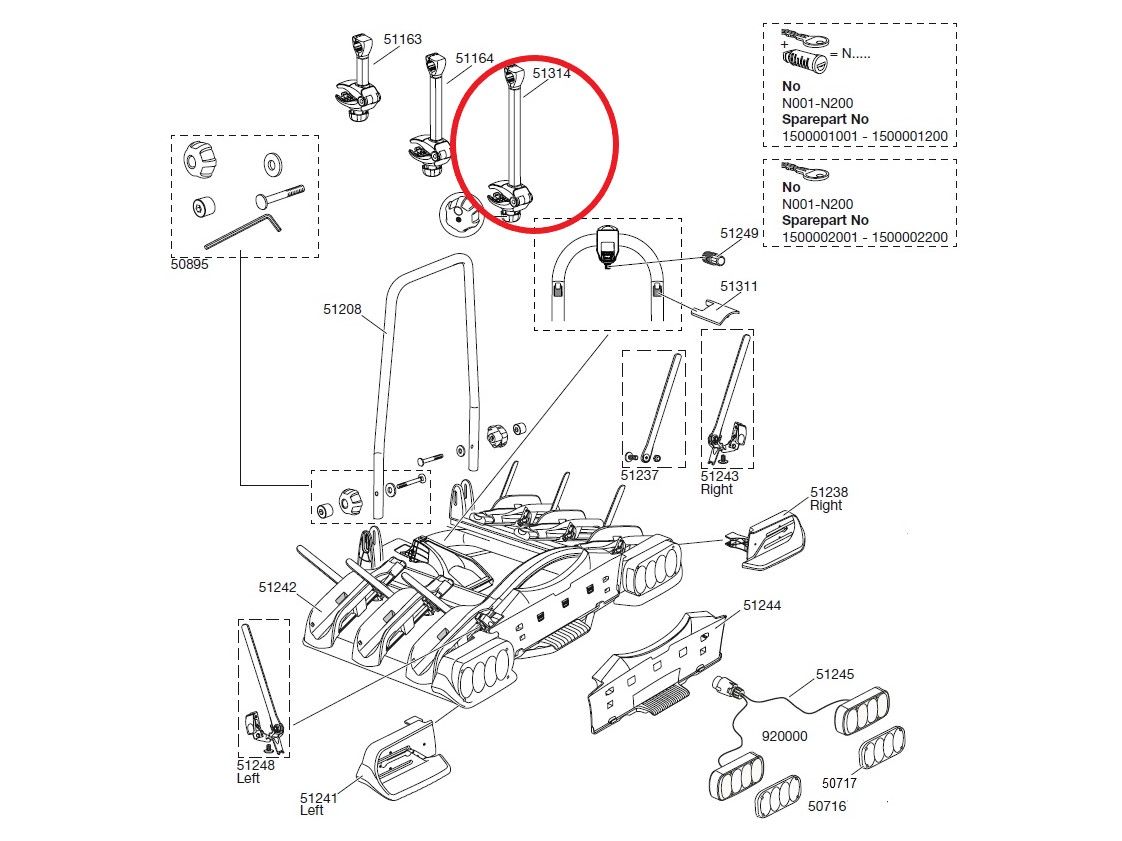 51163
51164
51314

+ = N.....
**No**
N001-N200
**Sparepart No**
1500001001 - 1500001200

**No**
N001-N200
**Sparepart No**
1500002001 - 1500002200

50895
51249
51311
51208
51237
51243
Right
51238
Right
51242
51244
51245
920000
50717
50716
51248
Left
51241
Left