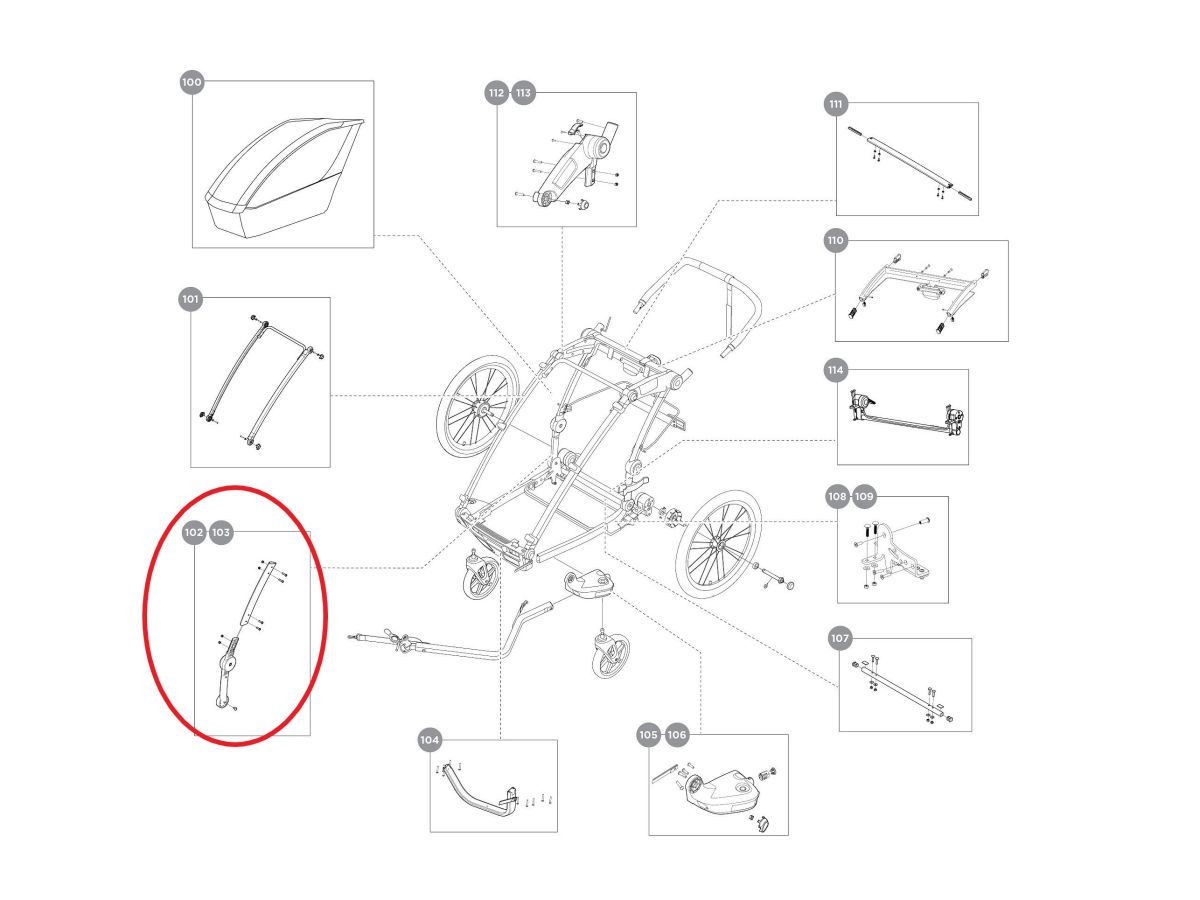 100

112 113

111

110

101

114

102 103

108 109

107

104

105 106