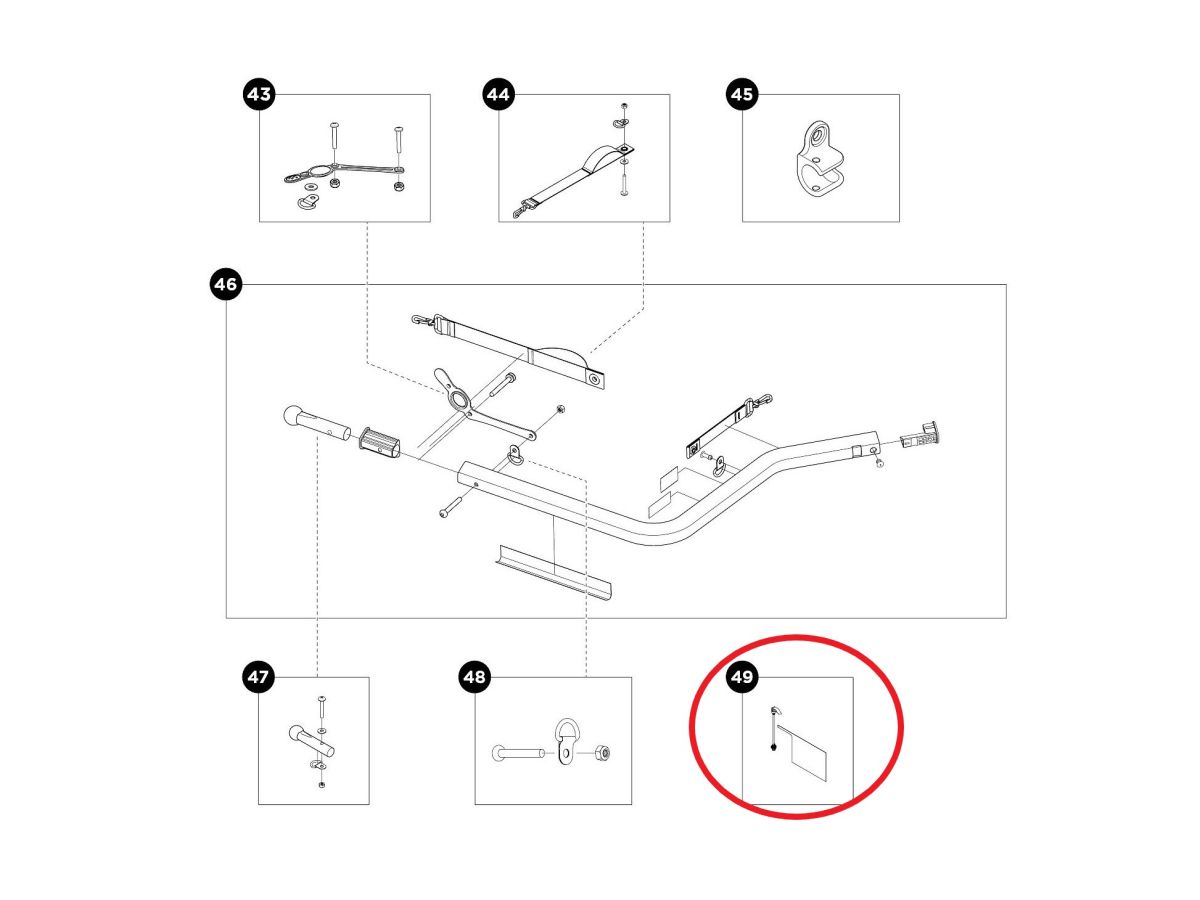 43

44

45

46

47

48

49