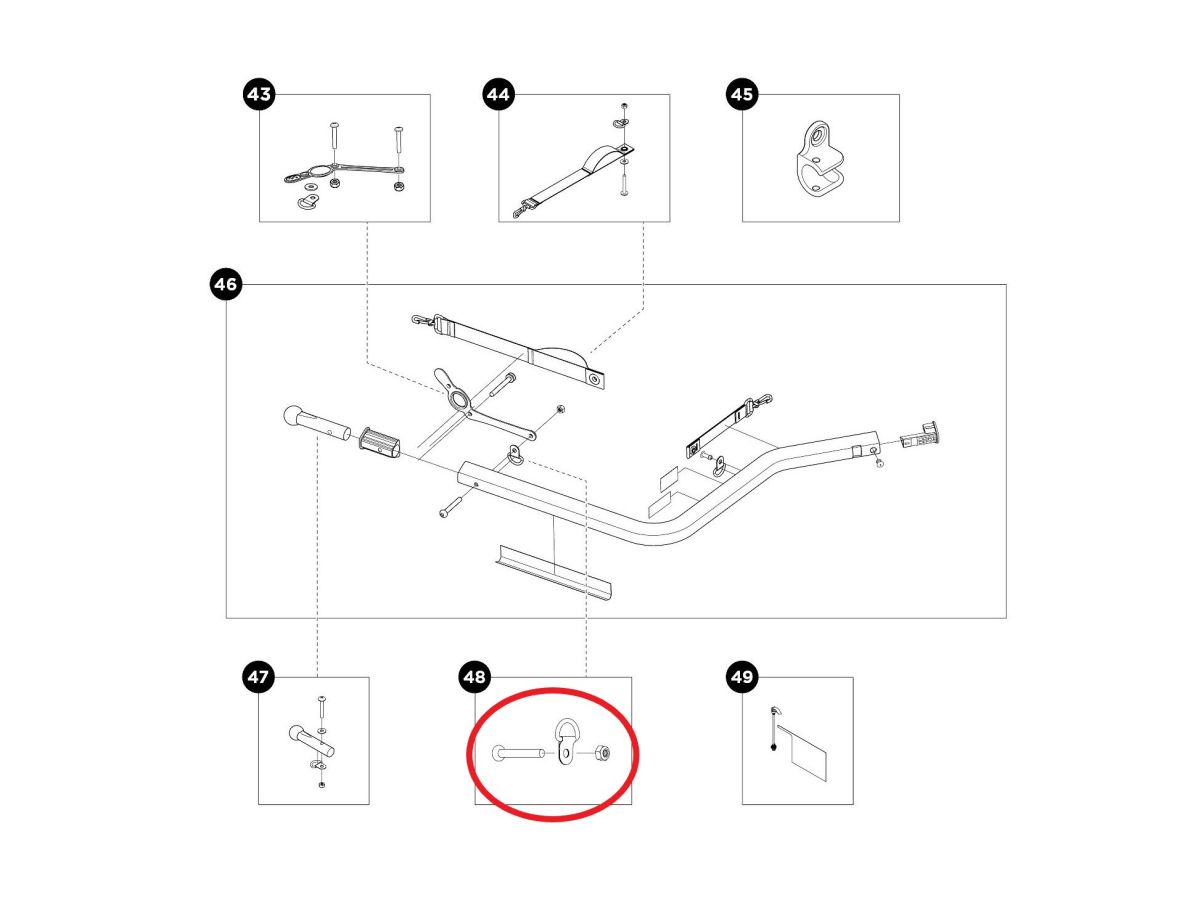 43

44

45

46

47

48

49