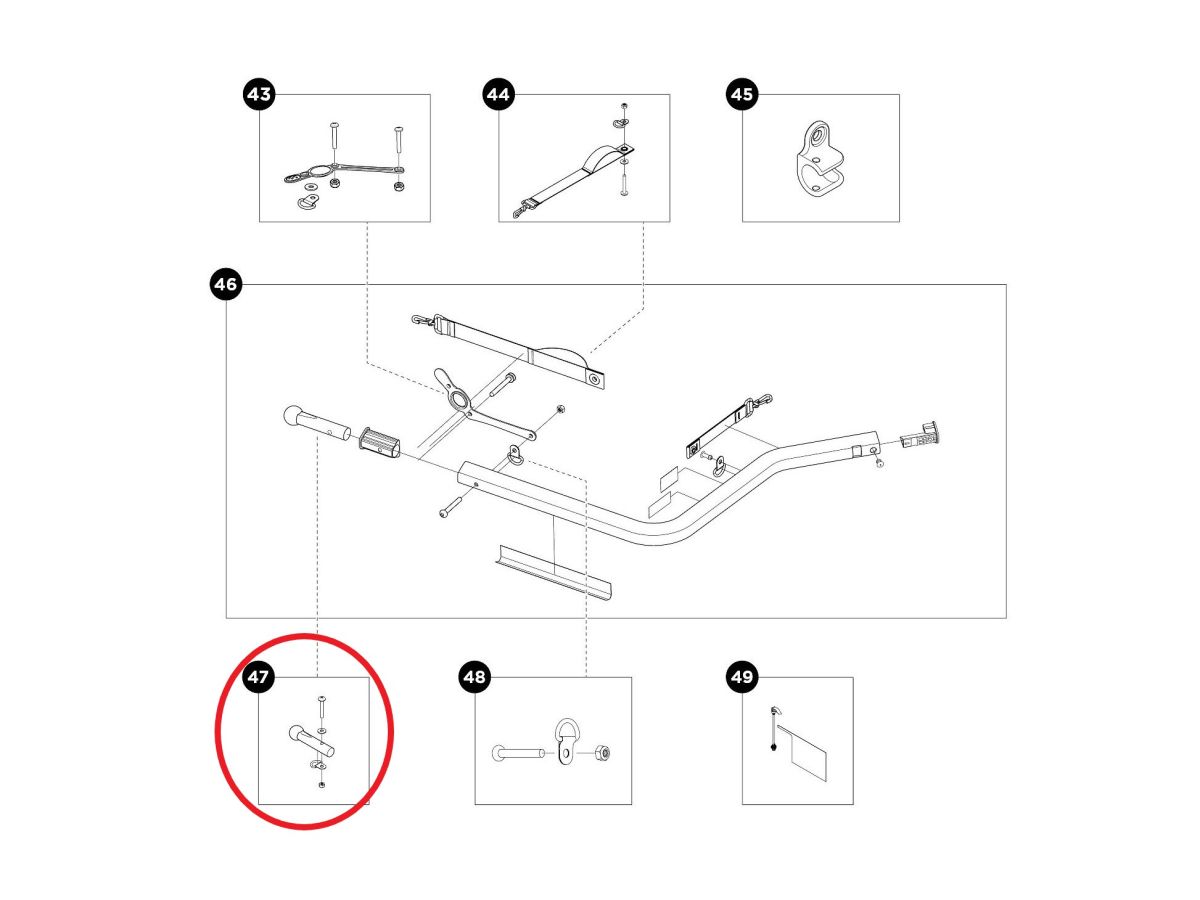 43
44
45
46
47
48
49