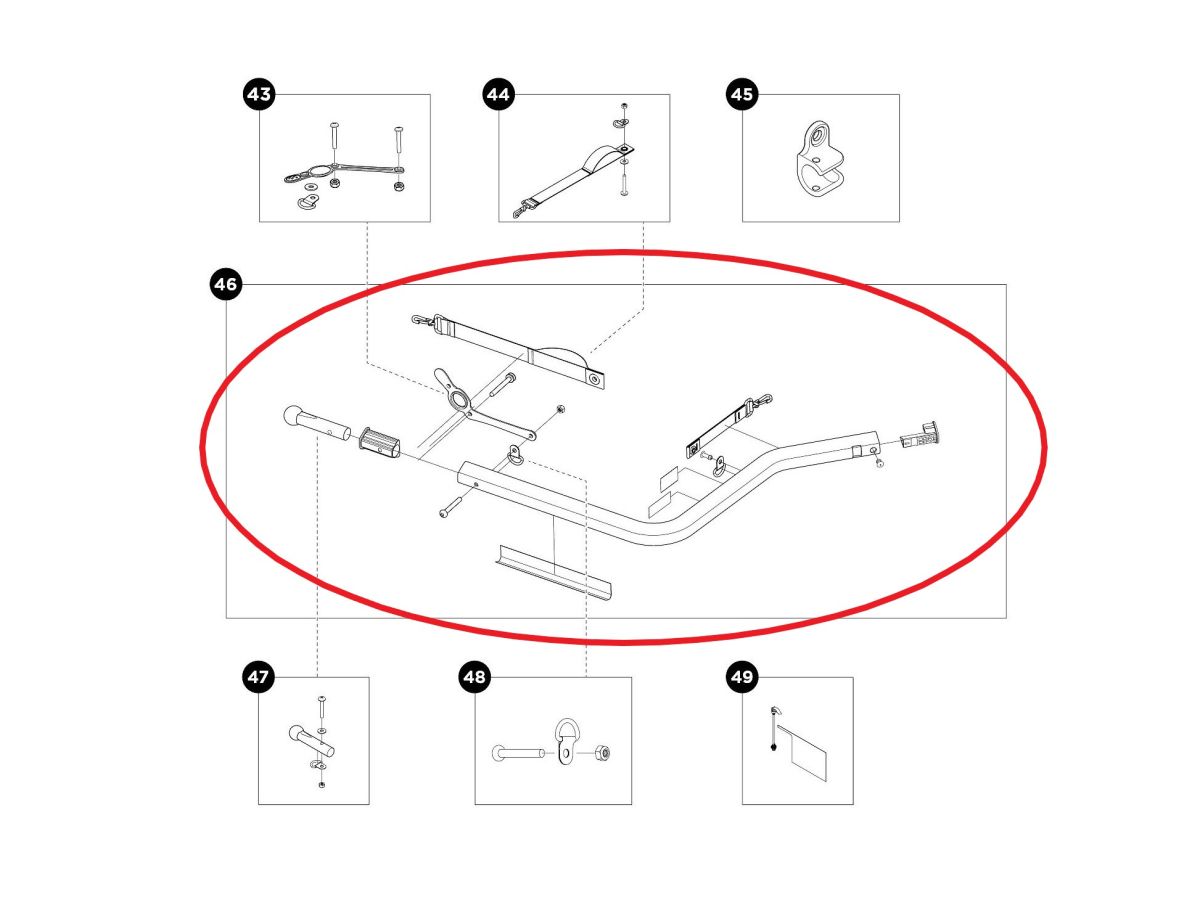 43

44

45

46

47

48

49