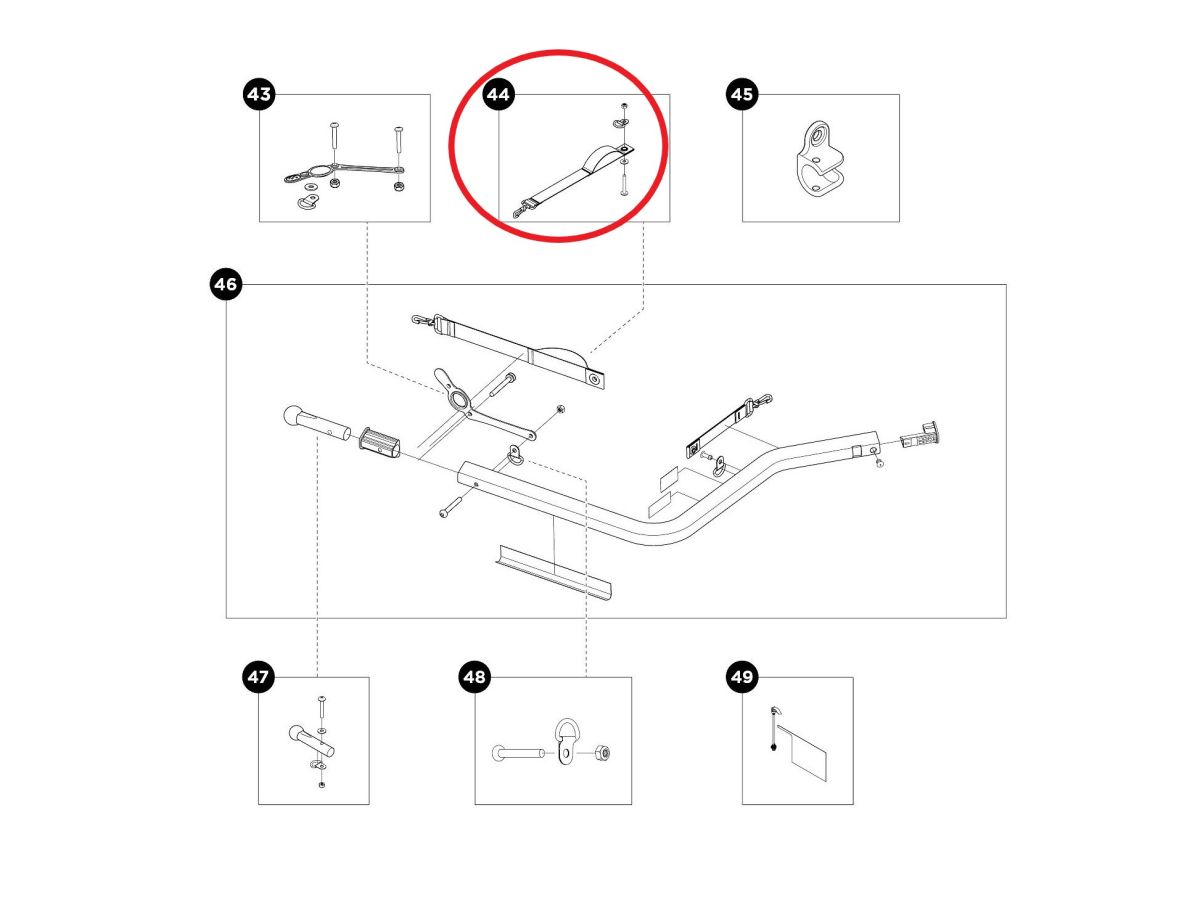 43

44

45

46

47

48

49