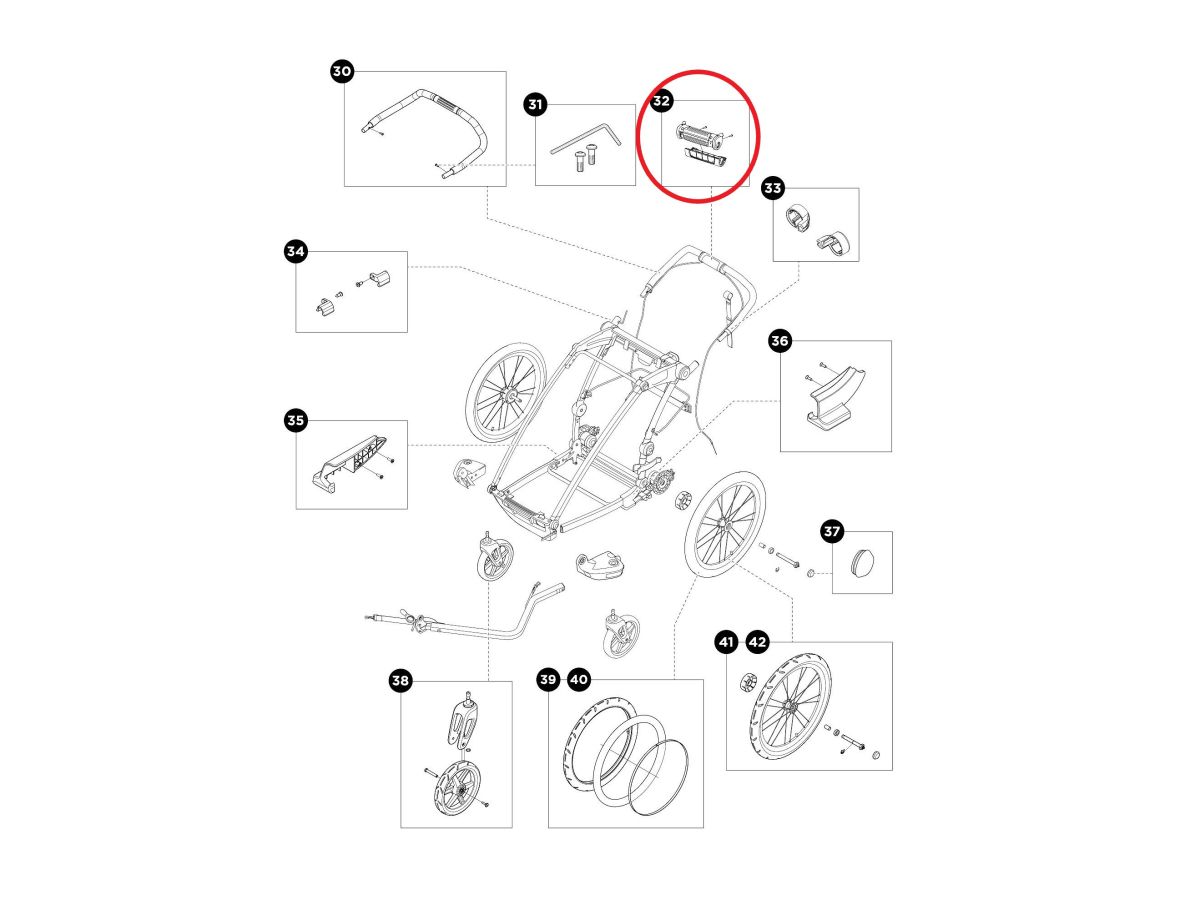 30
31
32
33
34
36
35
37
41
42
38
39
40