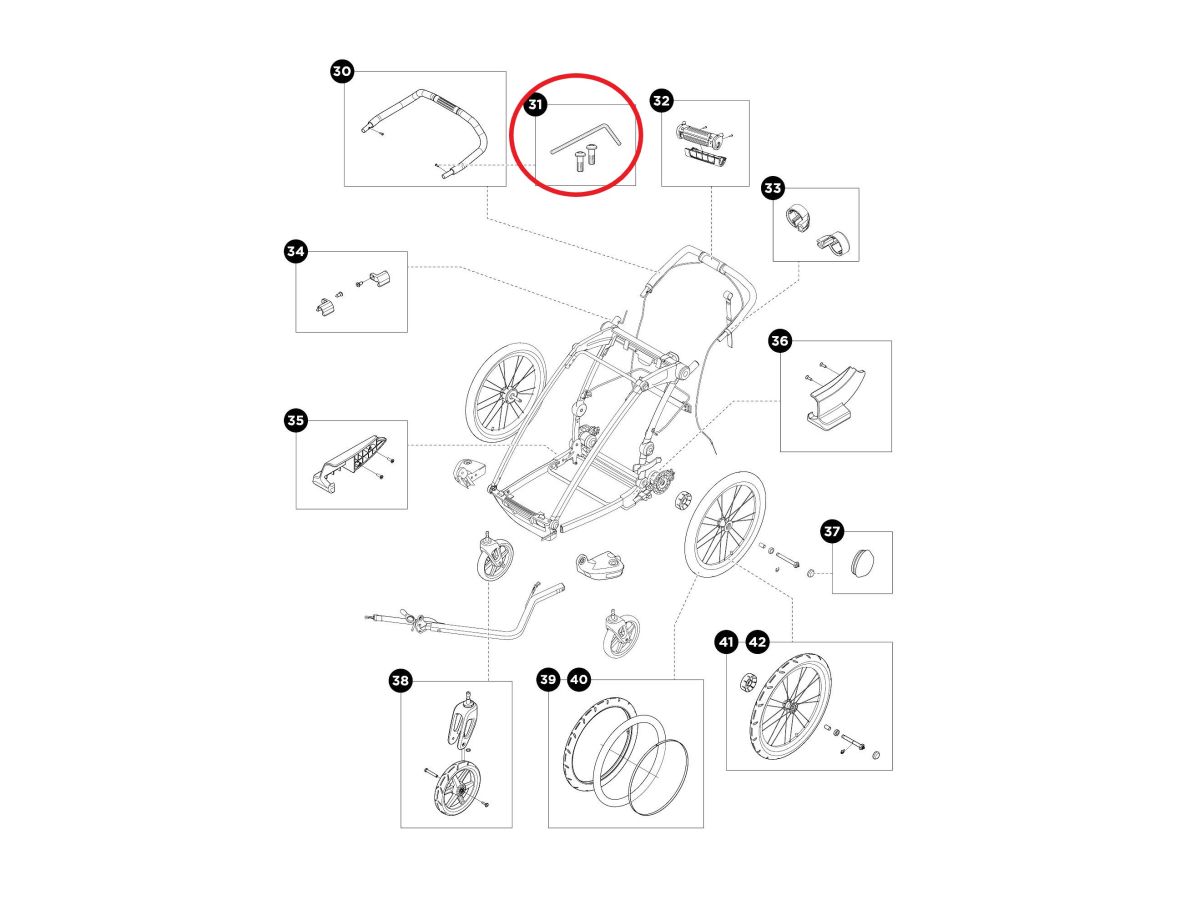 30
31
32
33
34
36
35
37
41
42
38
39
40